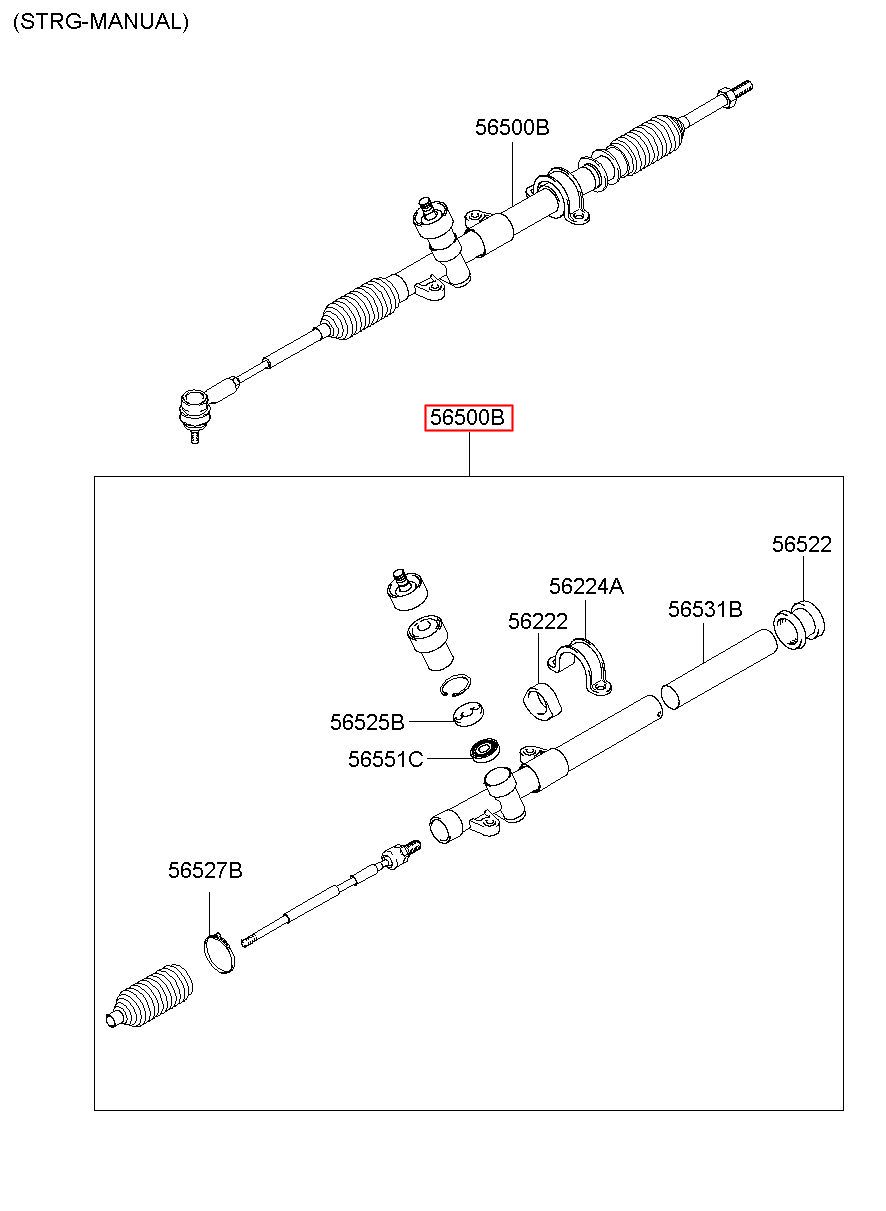 (STRG-MANUAL)

56500B

56500B

56522

56224A

56531B

56222

56525B

56551C

56527B