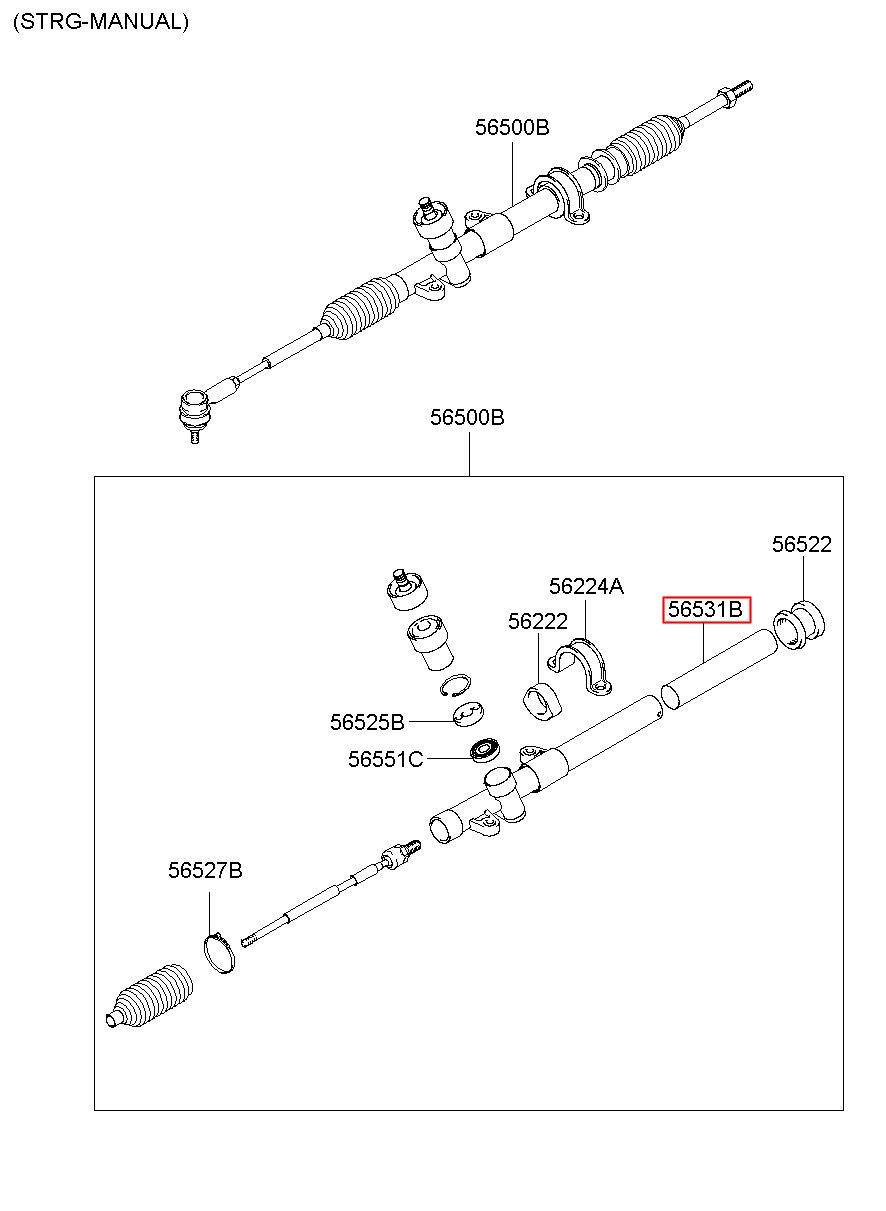 (STRG-MANUAL)

56500B

56500B

56522

56224A

56531B

56222

56525B

56551C

56527B