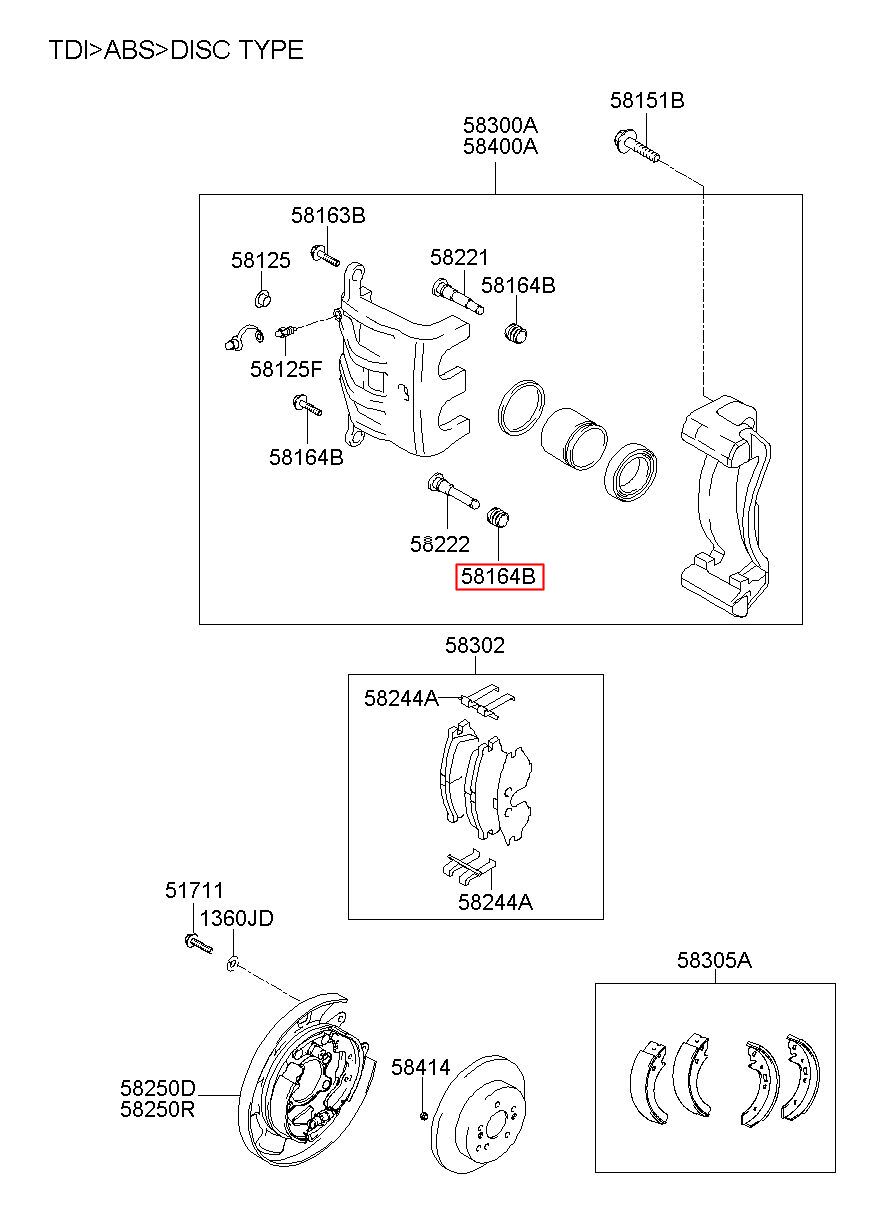 TDI>ABS>DISC TYPE

58151B

58300A
58400A

58163B

58125

58221

58164B

58125F

58164B

58222

58164B

58302

58244A

58244A

51711

1360JD

58305A

58414

58250D
58250R