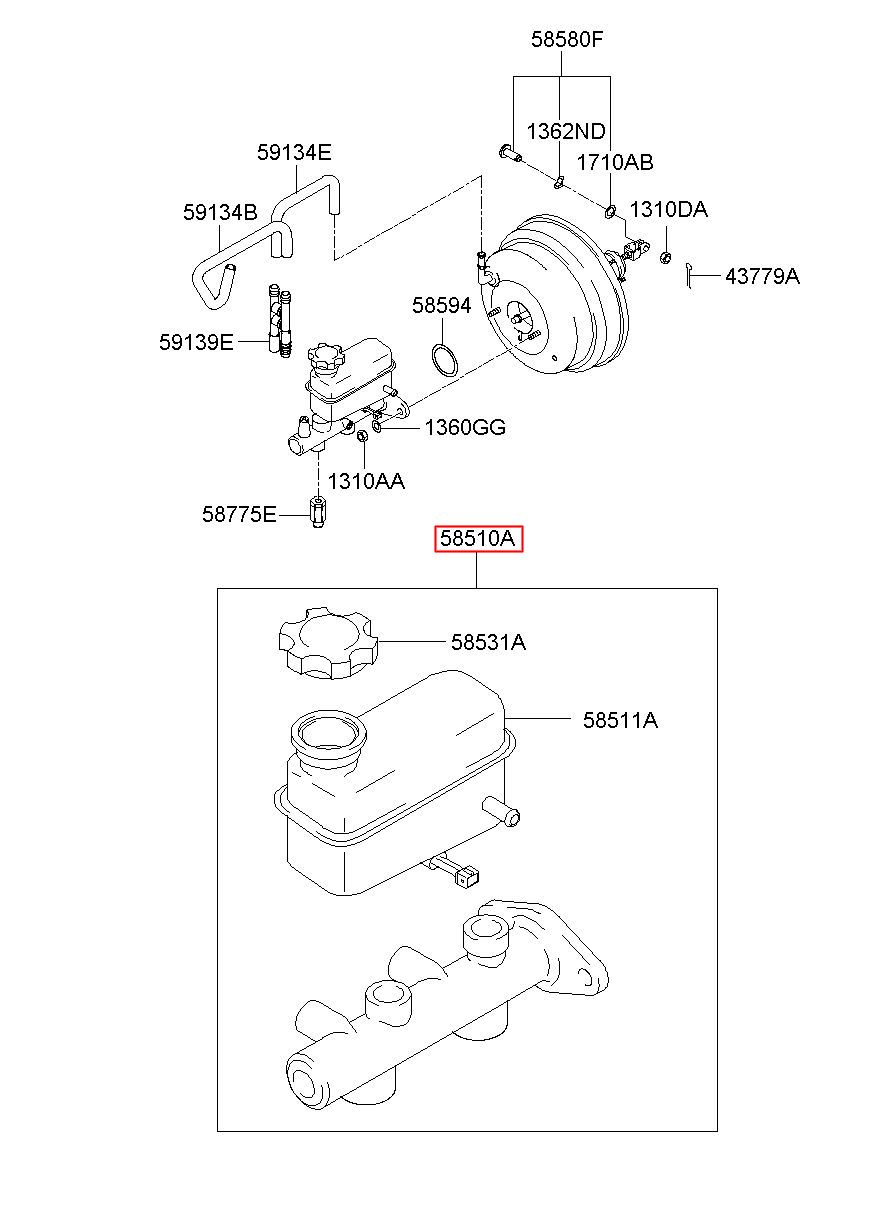 58580F

1362ND

1710AB

59134E

59134B

1310DA

43779A

58594

59139E

1360GG

1310AA

58775E

58510A

58531A

58511A