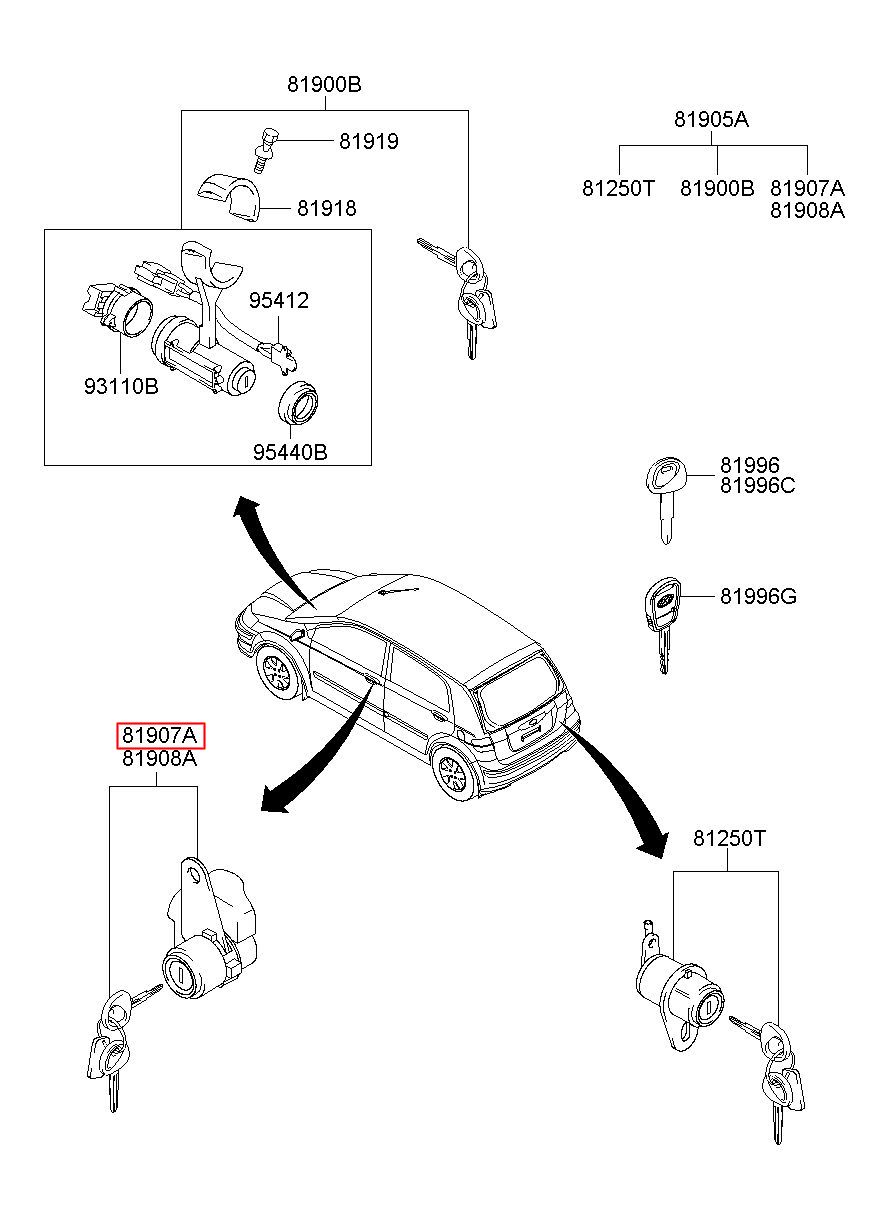 81900B
81919
81918
95412
93110B
95440B
81905A
81250T
81900B
81907A
81908A
81996
81996C
81996G
81907A
81908A
81250T