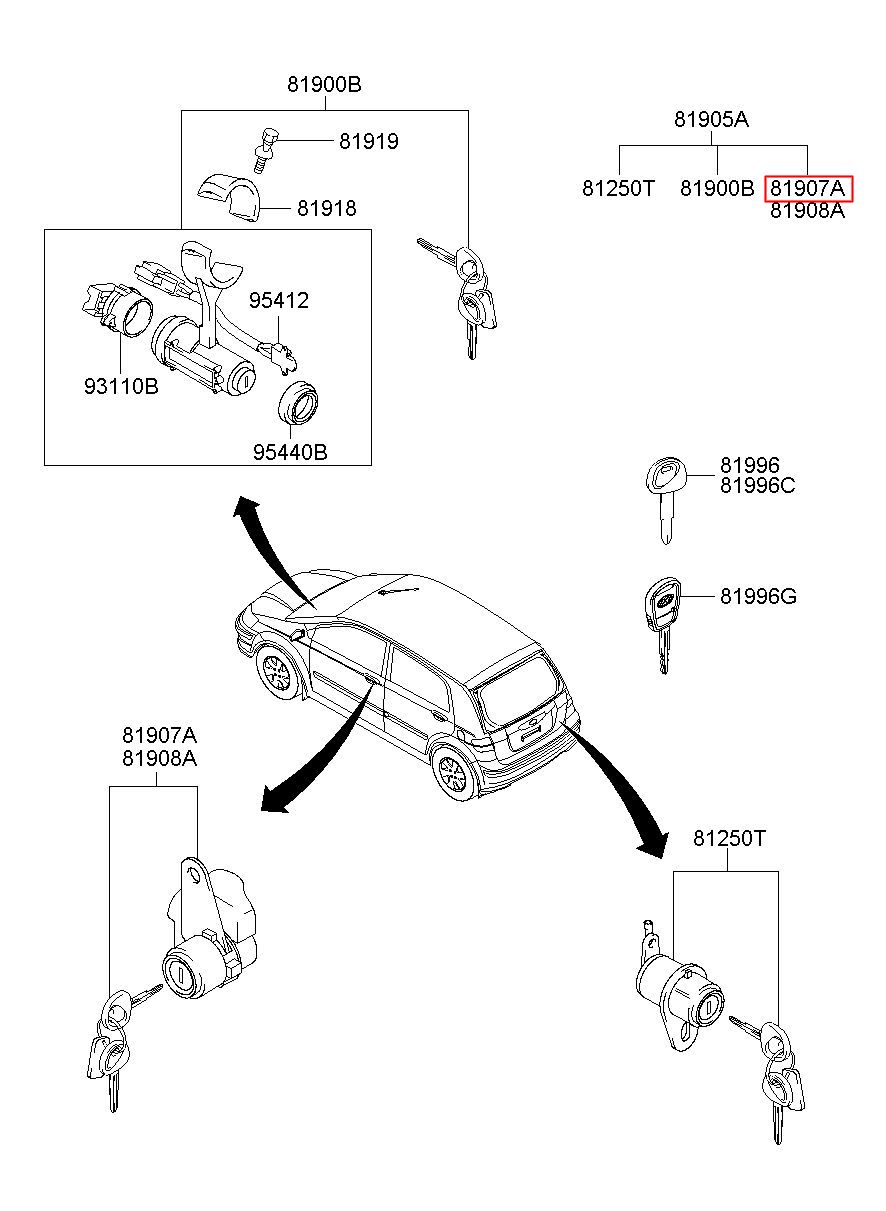 81900B
81919
81918
95412
93110B
95440B
81905A
81250T
81900B
81907A
81908A
81996
81996C
81996G
81907A
81908A
81250T