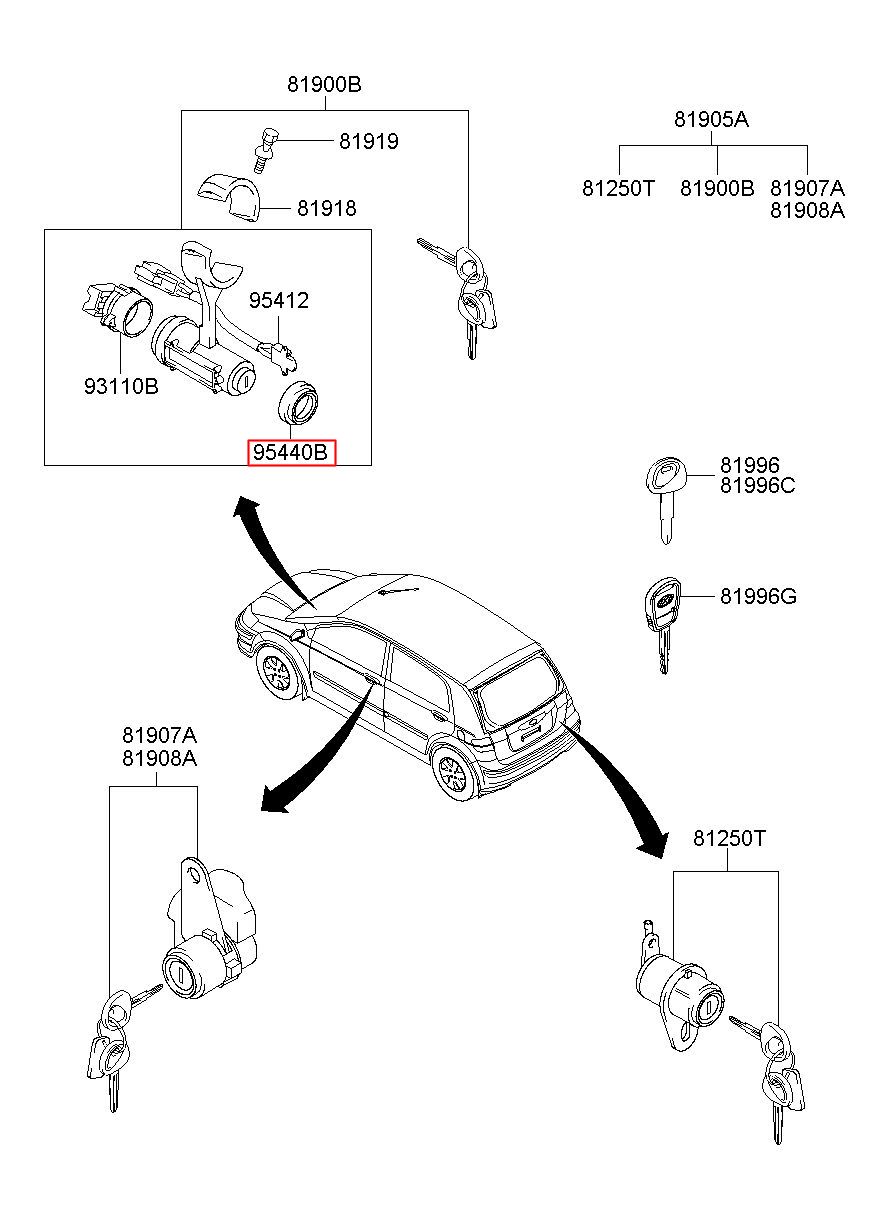 81900B

81919

81918

95412

93110B

95440B

81905A

81250T 81900B 81907A
81908A

81996
81996C

81996G

81907A
81908A

81250T