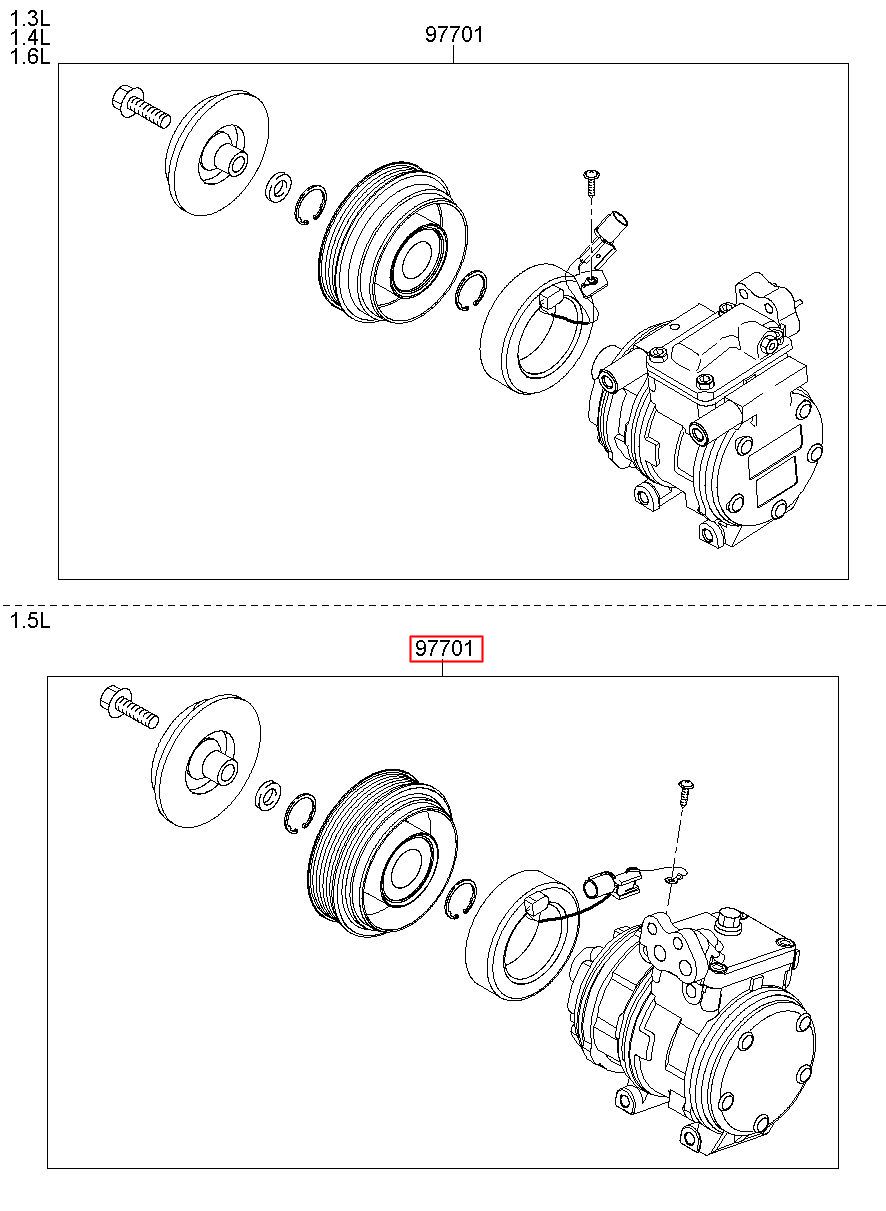 1.3L
1.4L
1.6L

97701

1.5L

97701