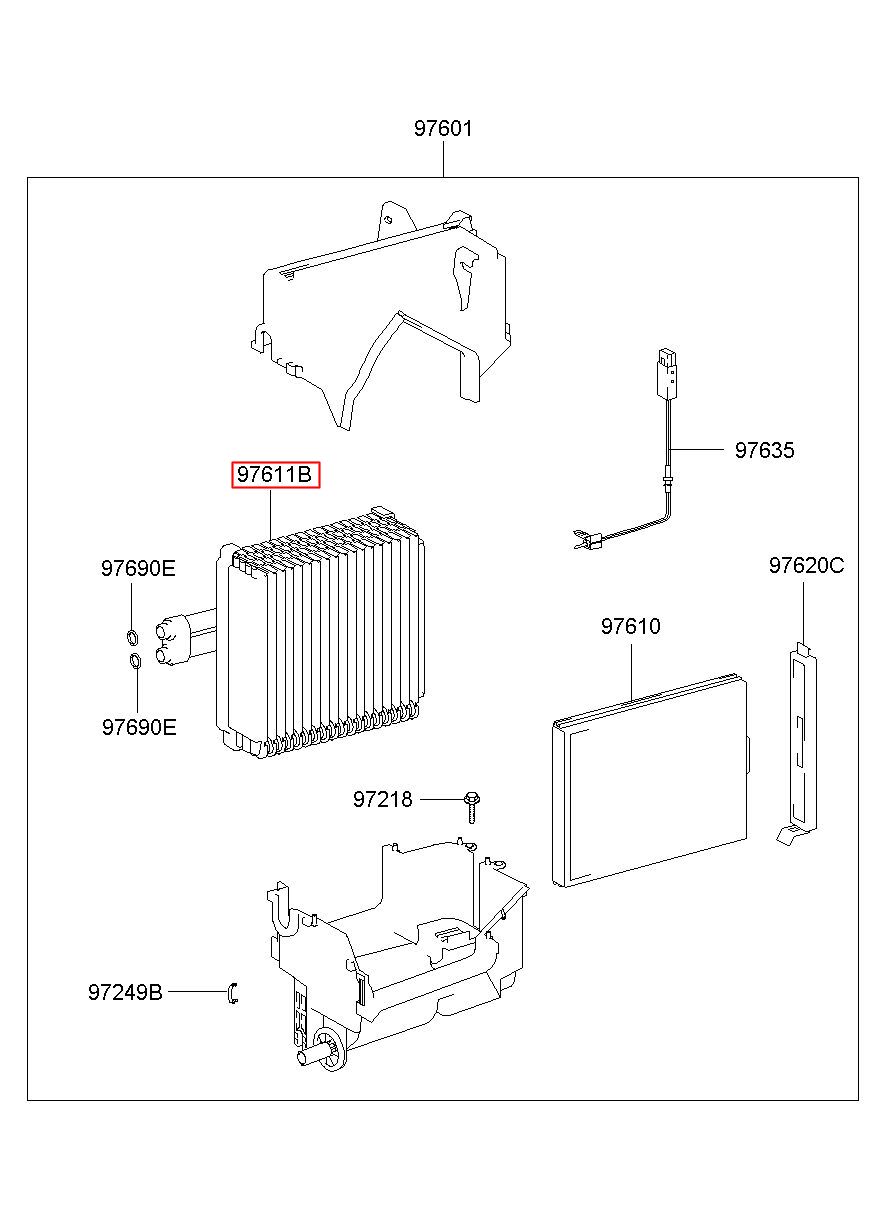 97601

97635

97611B

97690E

97620C

97610

97690E

97218

97249B