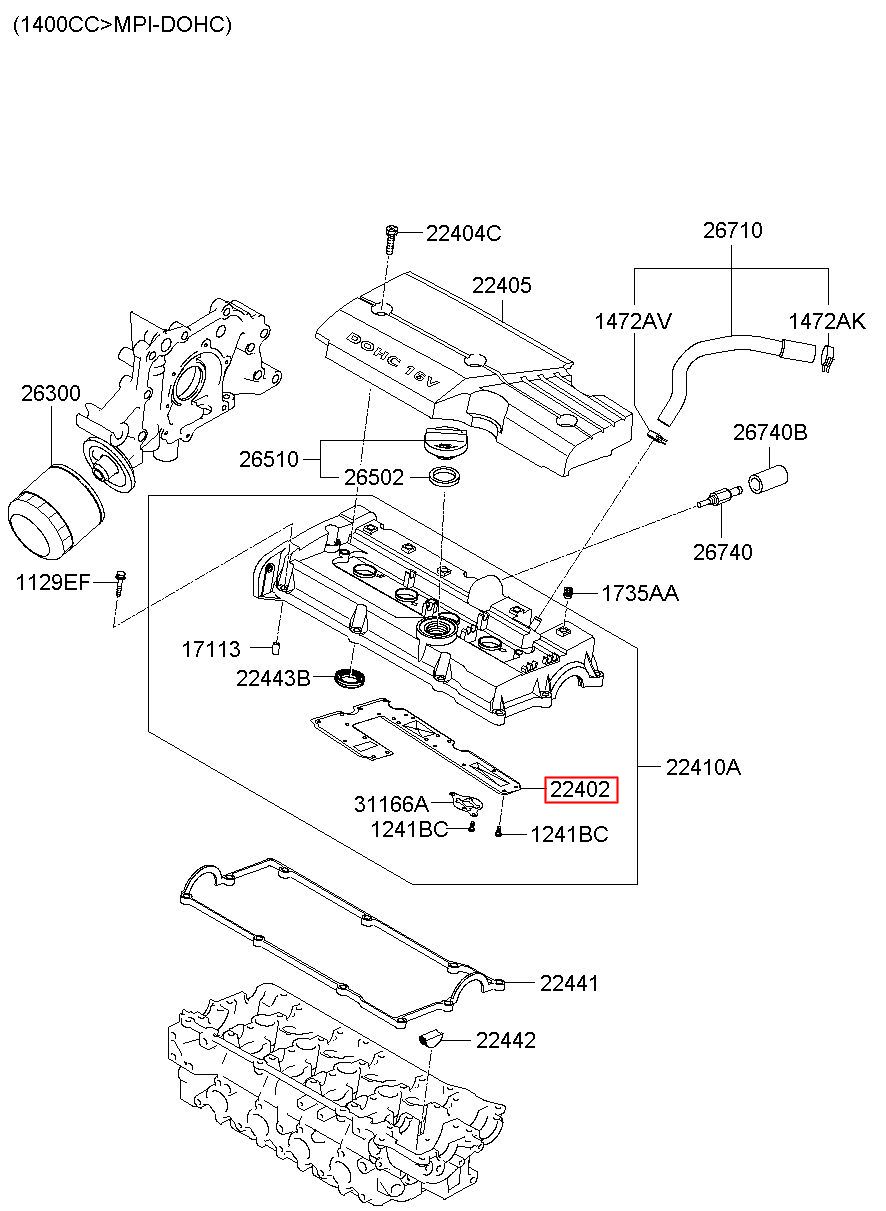 (1400CC>MPI-DOHC)

22404C
26710
22405
1472AV
1472AK
DOHC 16V
26300
26740B
26510
26502
26740
1129EF
1735AA
17113
22443B
22410A
22402
31166A
1241BC
1241BC
22441
22442