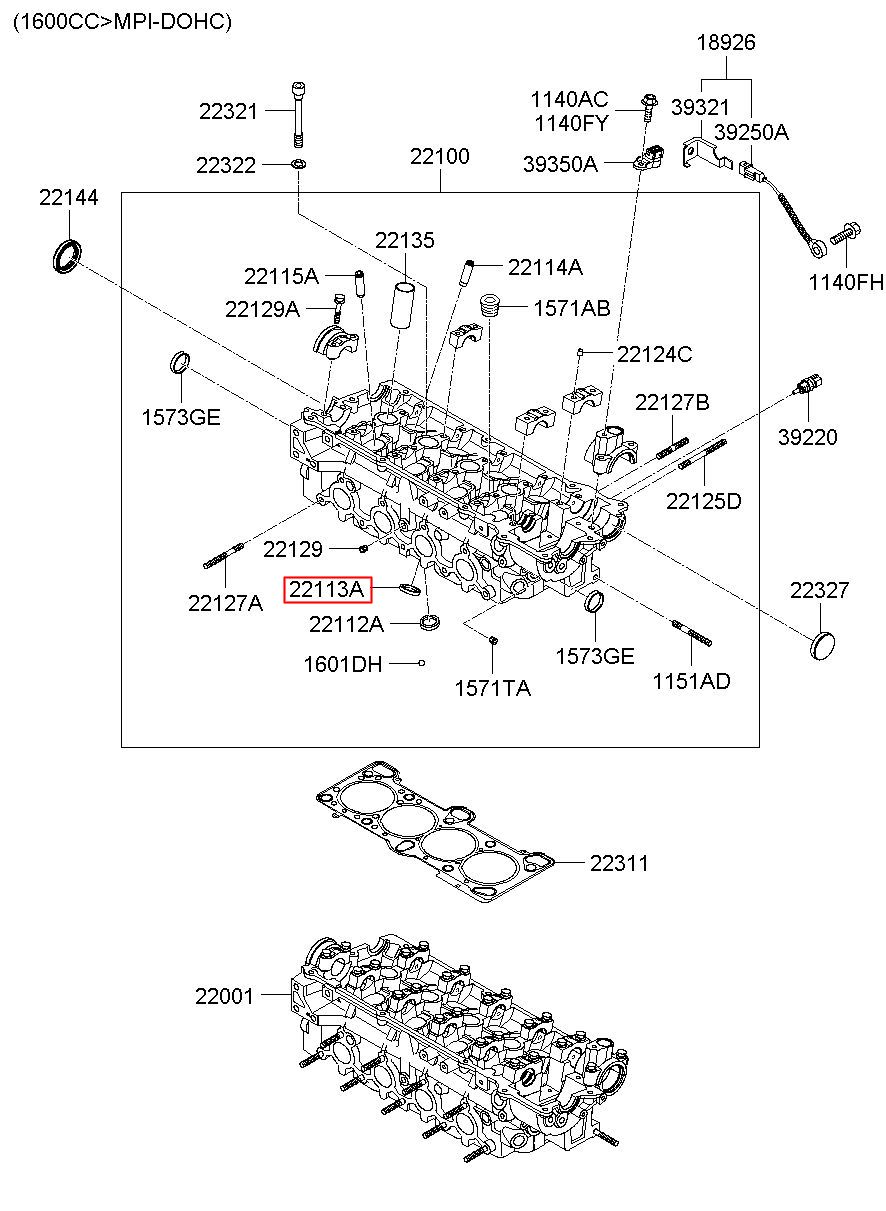 (1600CC>MPI-DOHC)

18926
22321
1140AC
1140FY
39321
39250A
22322
22100
39350A
22144
22135
22115A
22114A
1140FH
22129A
1571AB
22124C
1573GE
22127B
39220
22125D
22129
22127A
22113A
22327
22112A
1573GE
1601DH
1571TA
1151AD
22311
22001