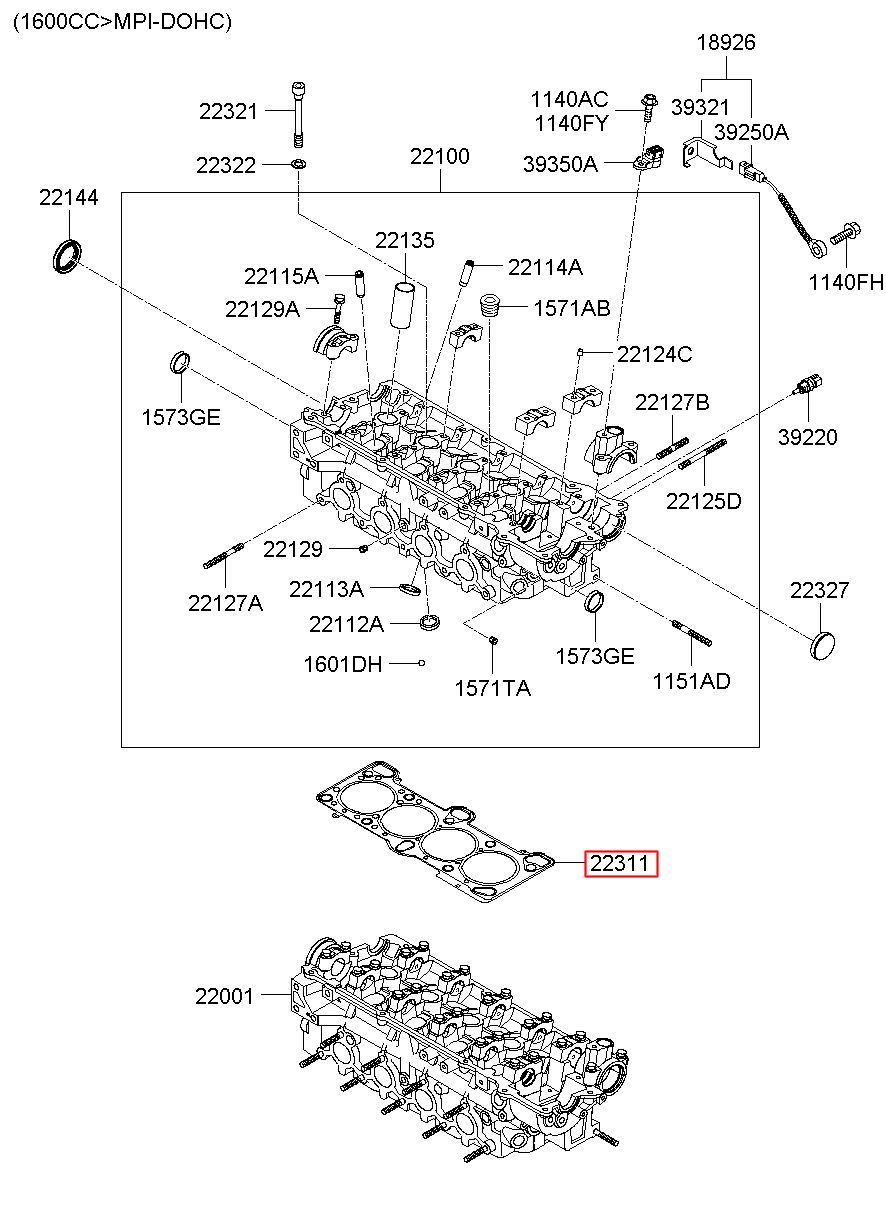 (1600CC>MPI-DOHC)

18926
22321
1140AC
1140FY
39321
39250A
22322
22100
39350A
22144
22135
22115A
22114A
1140FH
22129A
1571AB
22124C
1573GE
22127B
39220
22125D
22129
22127A
22113A
22327
22112A
1573GE
1601DH
1571TA
1151AD
22311
22001