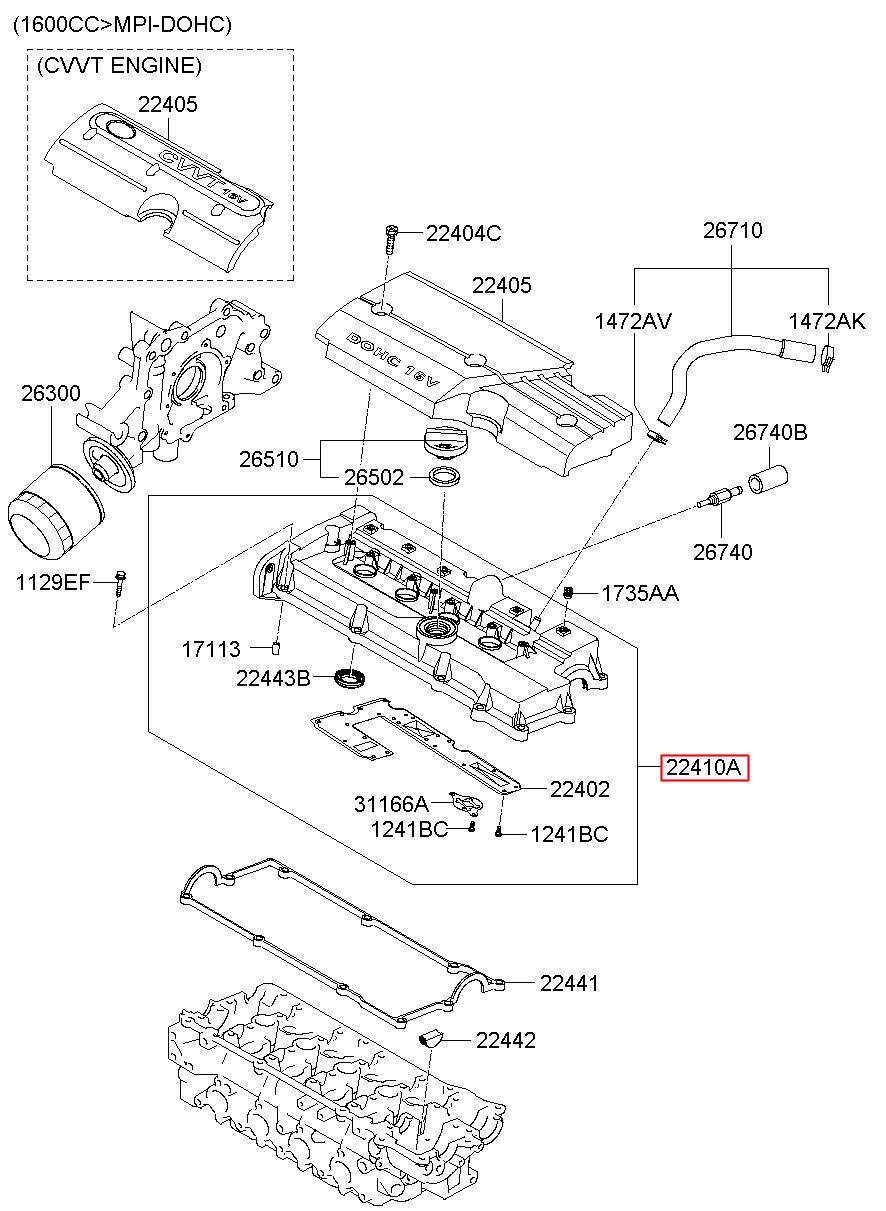 (1600CC>MPI-DOHC)

(CVVT ENGINE)

22405

CVVT 16V

22404C

22405

DOHC 16V

26710

1472AV

1472AK

26300

26510

26502

26740B

26740

1129EF

1735AA

17113

22443B

22410A

22402

31166A

1241BC

1241BC

22441

22442