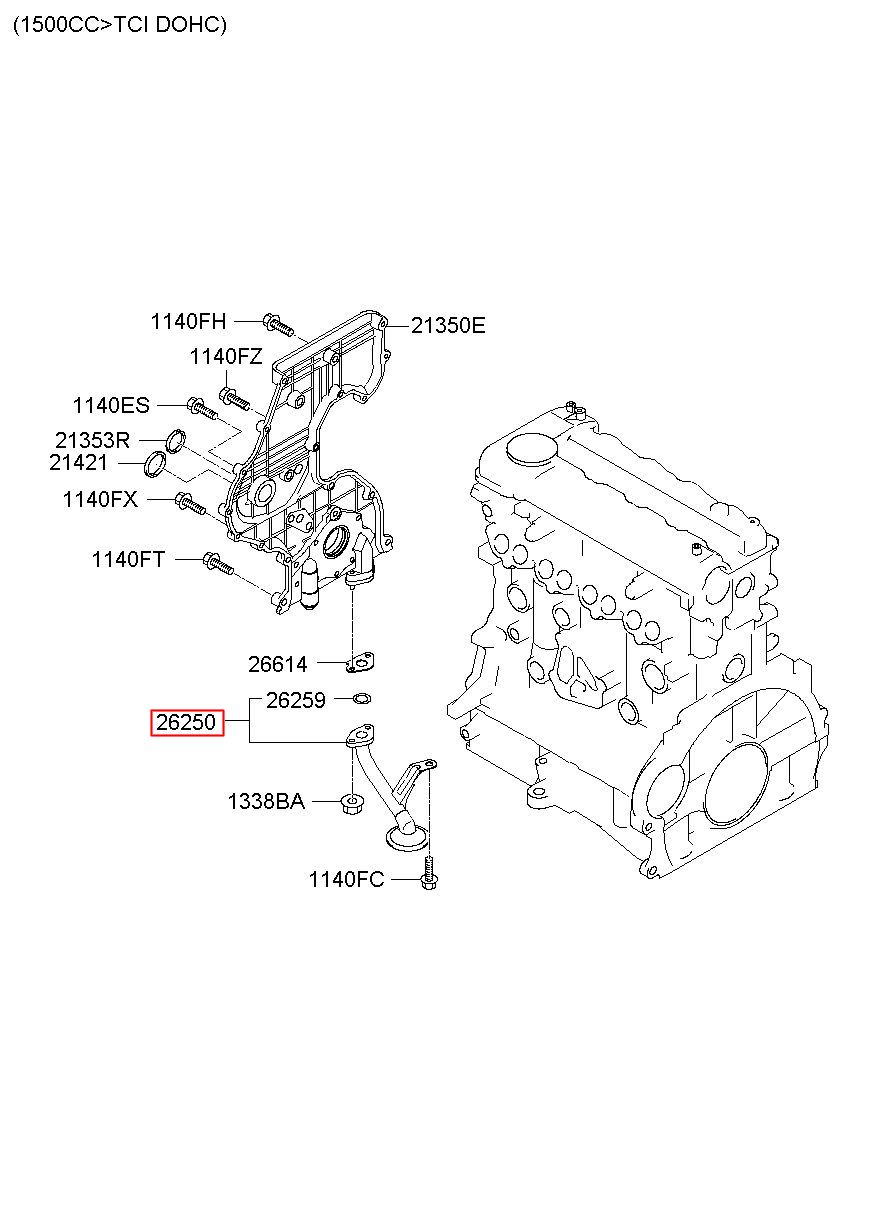 (1500CC>TCI DOHC)

1140FH
21350E
1140FZ
1140ES
21353R
21421
1140FX
1140FT
26614
26259
26250
1338BA
1140FC