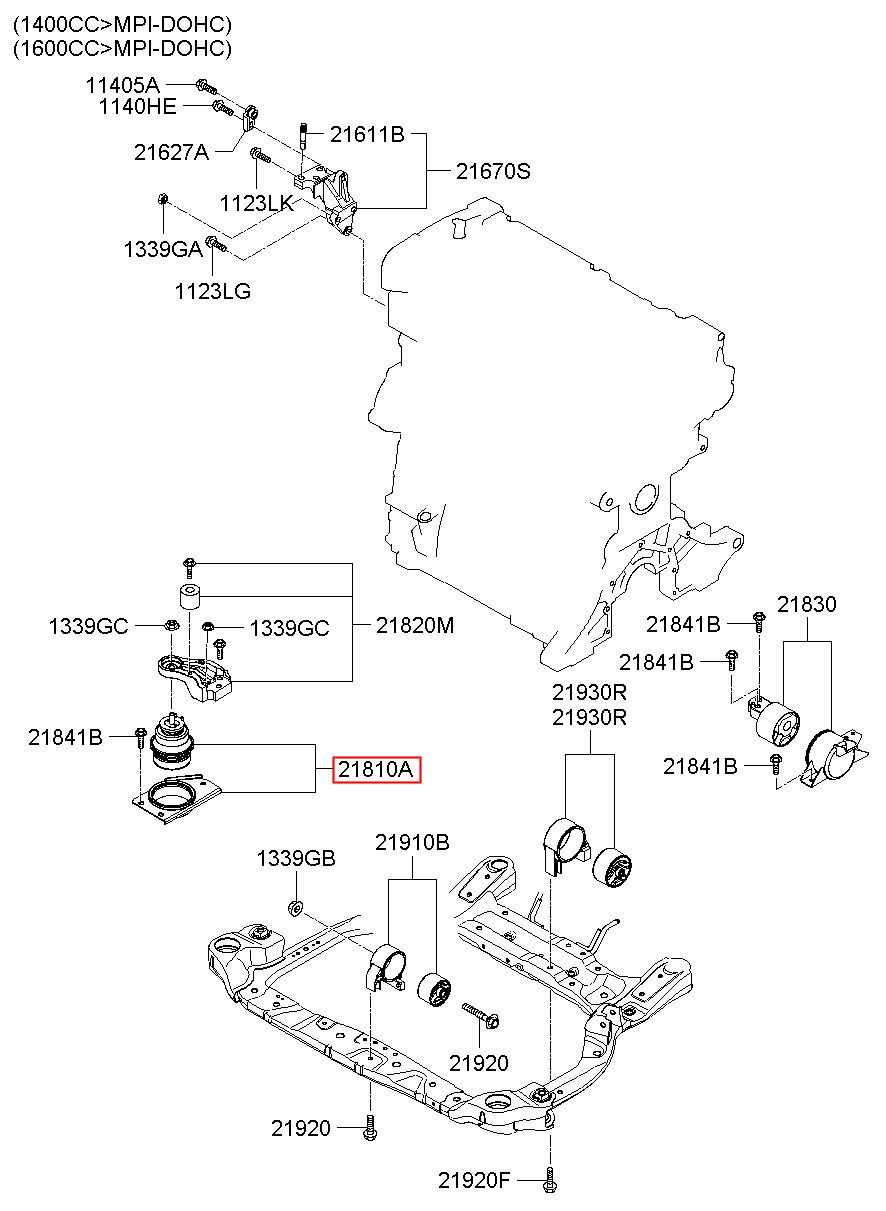 (1400CC>MPI-DOHC)
(1600CC>MPI-DOHC)

11405A
1140HE
21627A
21611B
21670S
1123LK
1339GA
1123LG

1339GC
1339GC
21820M
21841B
21810A

21841B
21830
21841B
21930R
21930R
21841B

1339GB
21910B
21920
21920
21920F