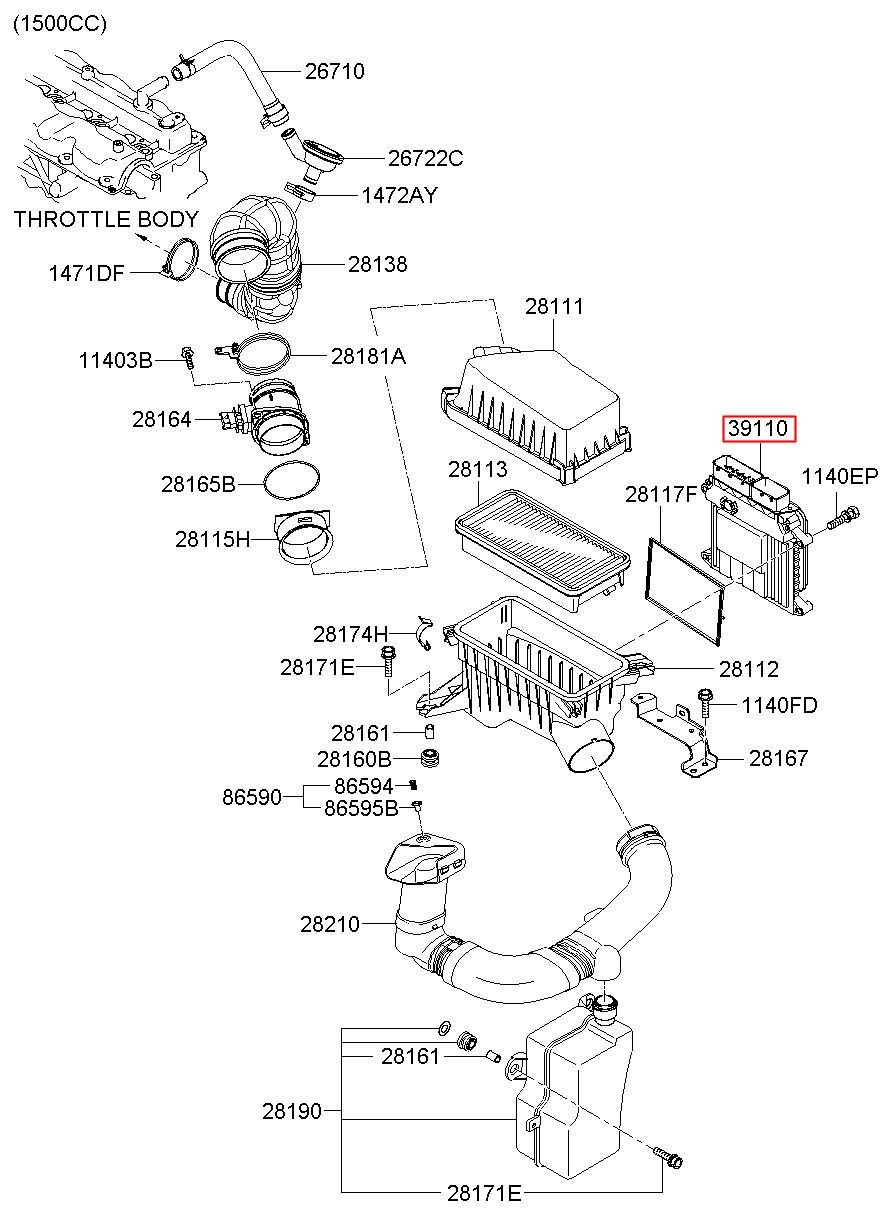 (1500CC)

26710
26722C
1472AY
THROTTLE BODY
1471DF
28138
28111
11403B
28181A
28164
39110
28165B
28113
28117F
1140EP
28115H
28174H
28171E
28112
28161
1140FD
28160B
28167
86590
86594
86595B
28210
28161
28190
28171E