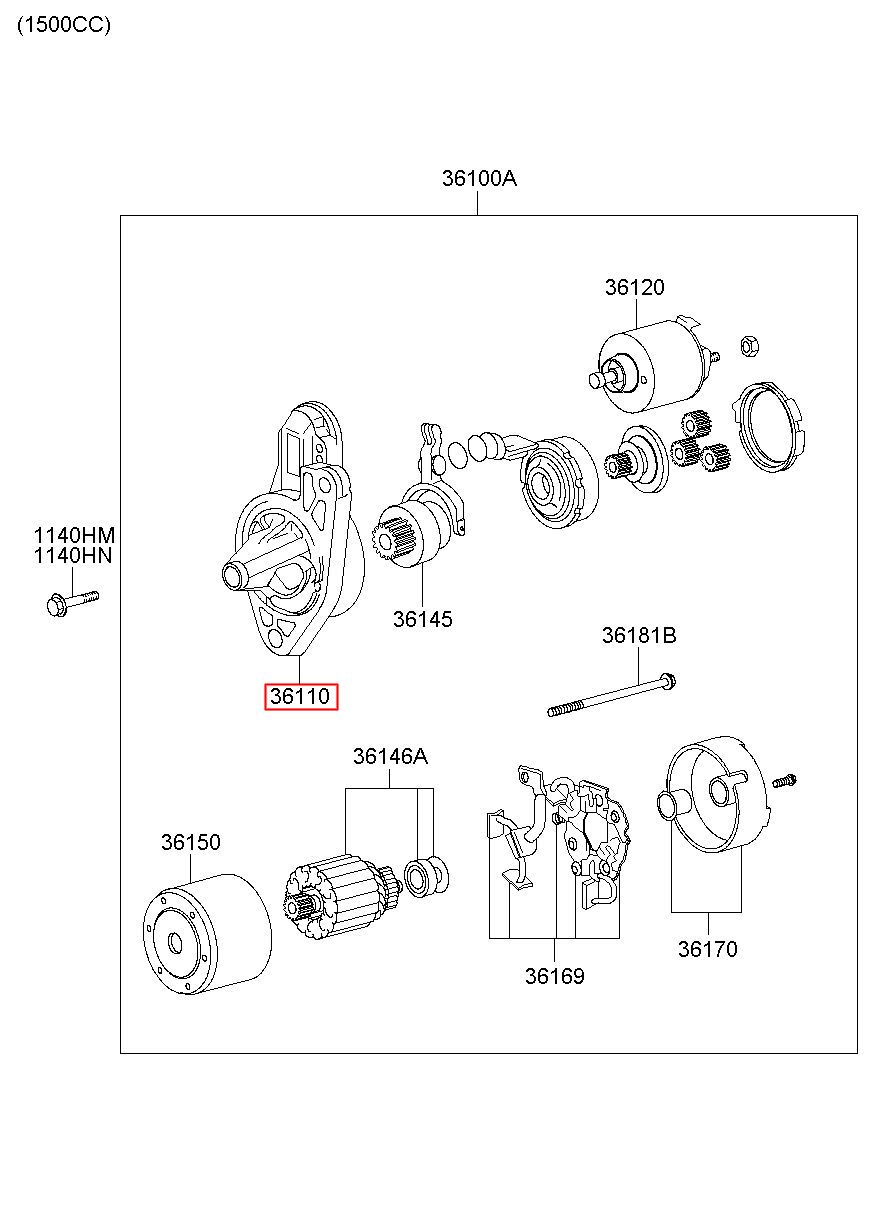 (1500CC)

36100A

36120

1140HM
1140HN

36145

36181B

36110

36146A

36150

36169

36170