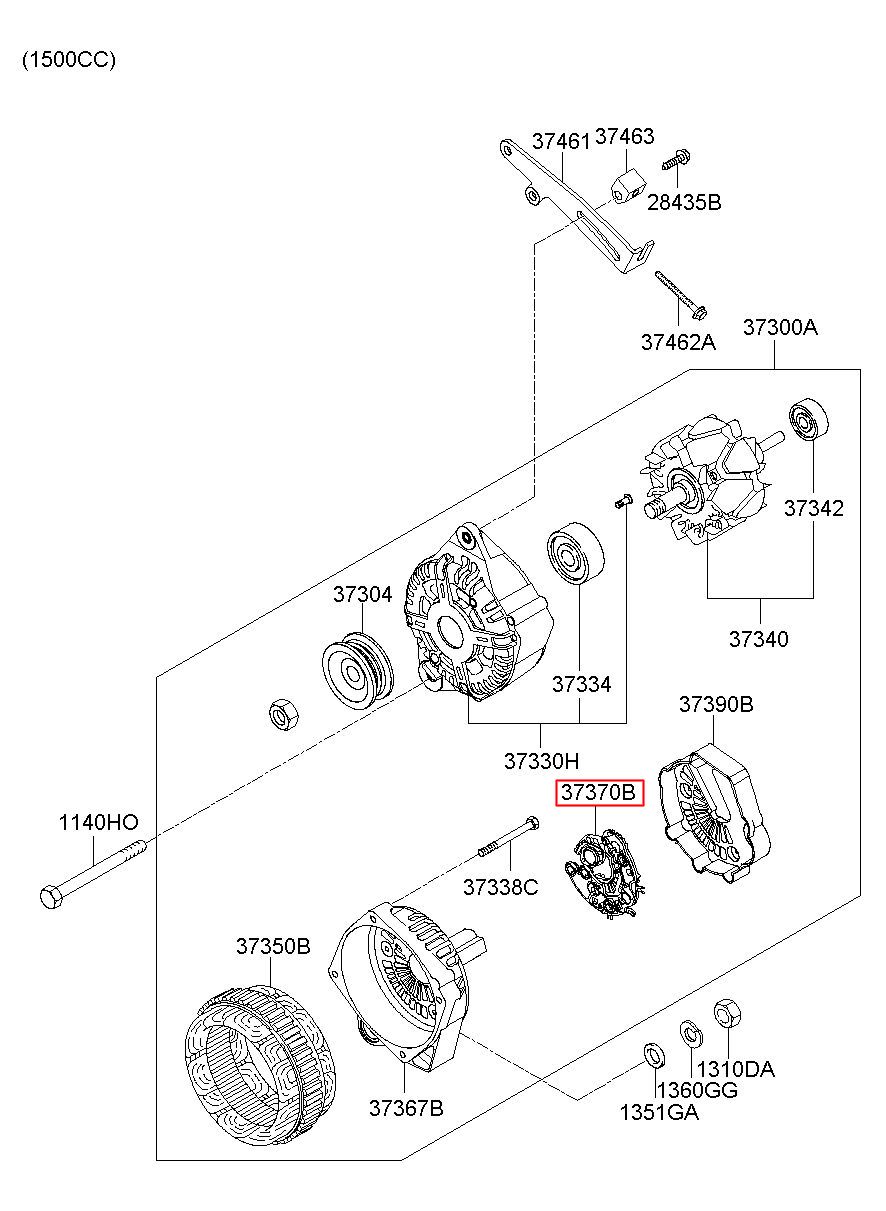 (1500CC)

37461
37463
28435B
37462A
37300A
37342
37340
37304
37334
37330H
37390B
37370B
1140HO
37338C
37350B
37367B
1310DA
1360GG
1351GA