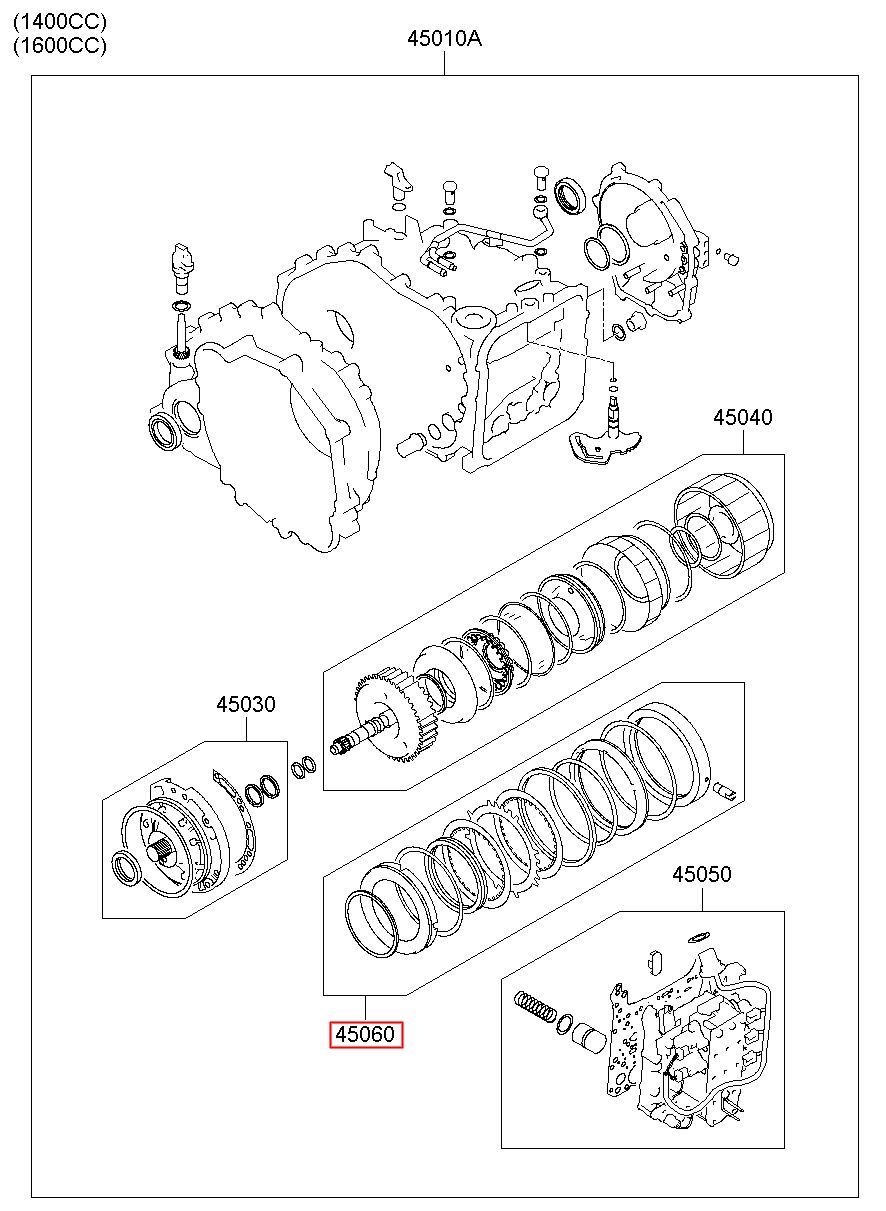 (1400CC)
(1600CC)

45010A

45040

45030

45050

45060