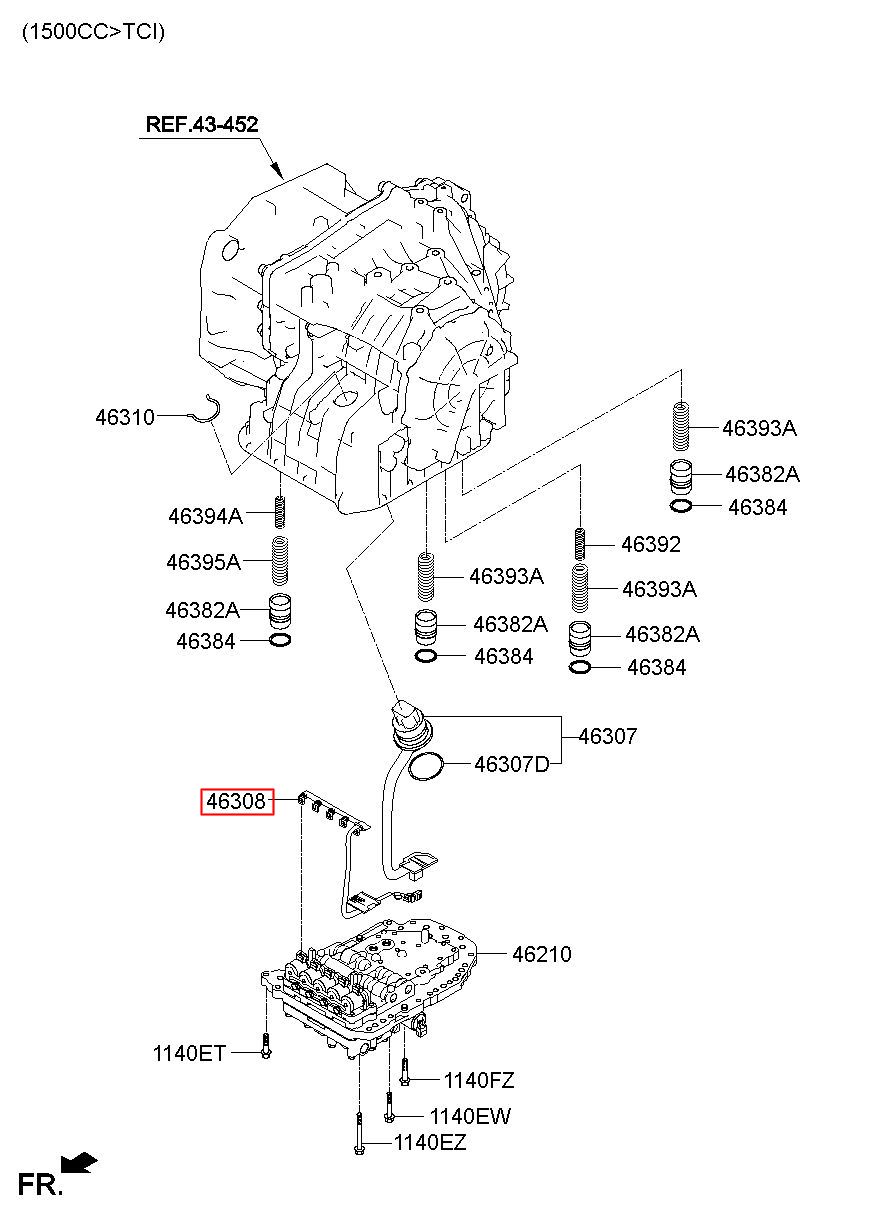 (1500CC>TCI)

REF.43-452

46310

46393A
46382A
46384

46394A
46395A
46382A
46384

46393A
46382A
46384

46392
46393A
46382A
46384

46307
46307D

46308

46210

1140ET
1140FZ
1140EW
1140EZ

FR.