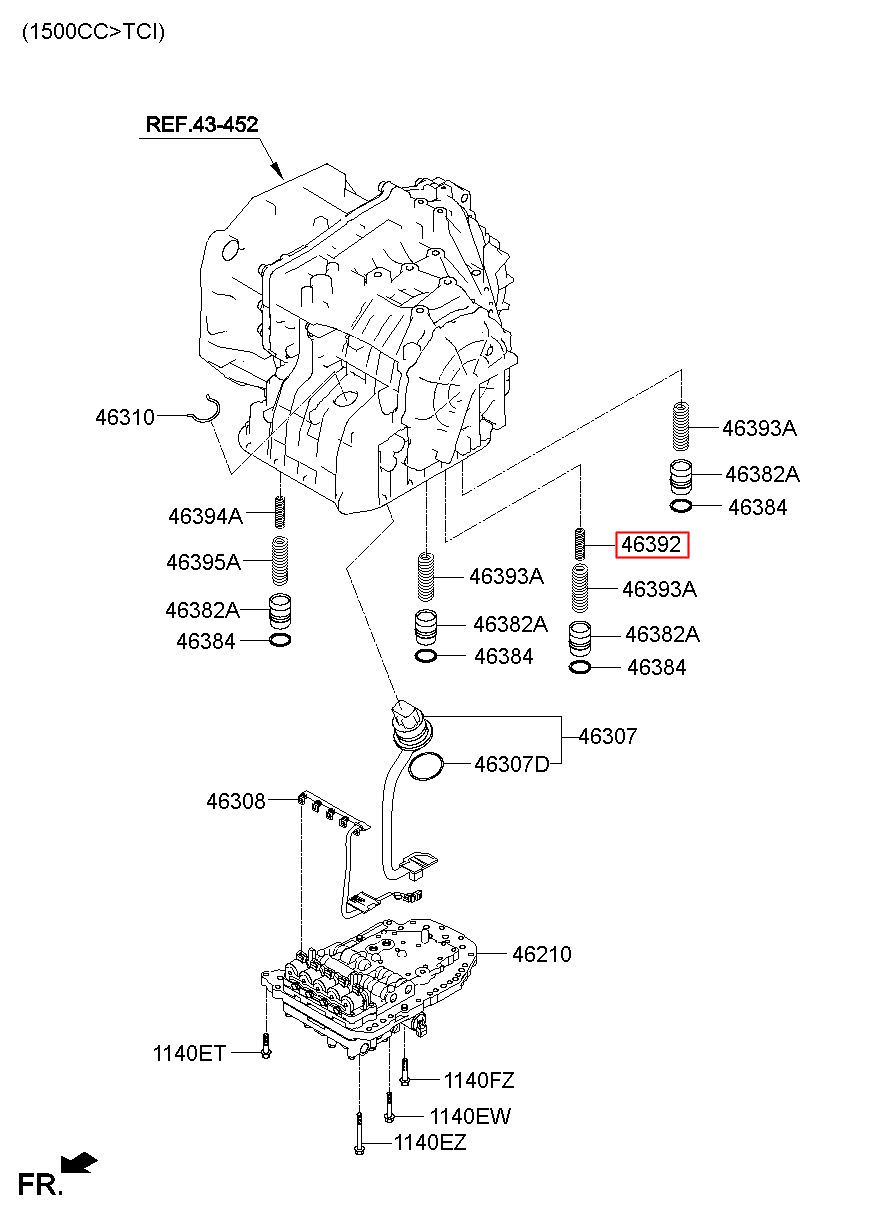 (1500CC>TCI)

REF.43-452

46310

46393A
46382A
46384

46394A
46395A
46382A
46384

46392

46393A
46382A
46384

46393A
46382A
46384

46307
46307D

46308

46210

1140ET
1140FZ
1140EW
1140EZ

FR.