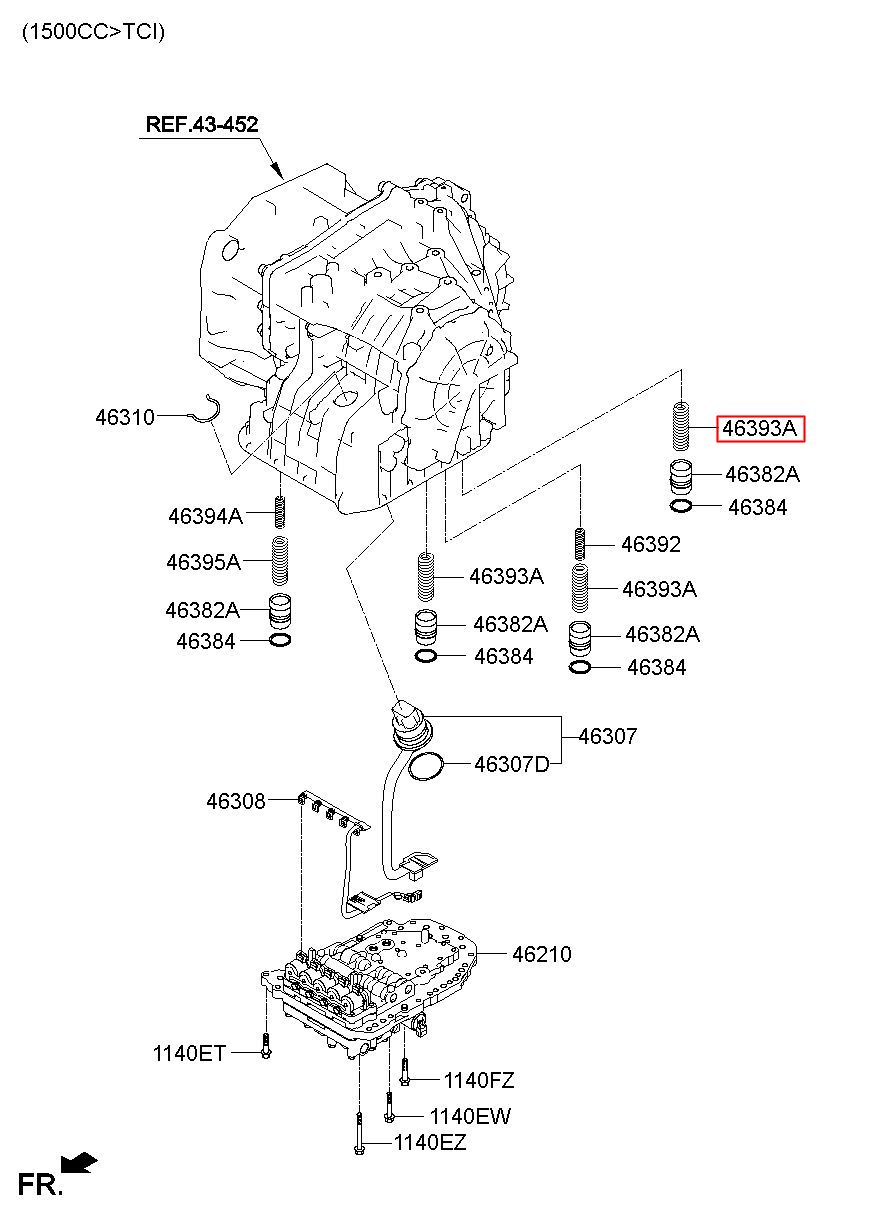 (1500CC>TCI)

REF.43-452

46310

46393A
46382A
46384

46394A
46395A
46382A
46384

46393A
46382A
46384

46392
46393A
46382A
46384

46307
46307D

46308

46210

1140ET
1140FZ
1140EW
1140EZ

FR.