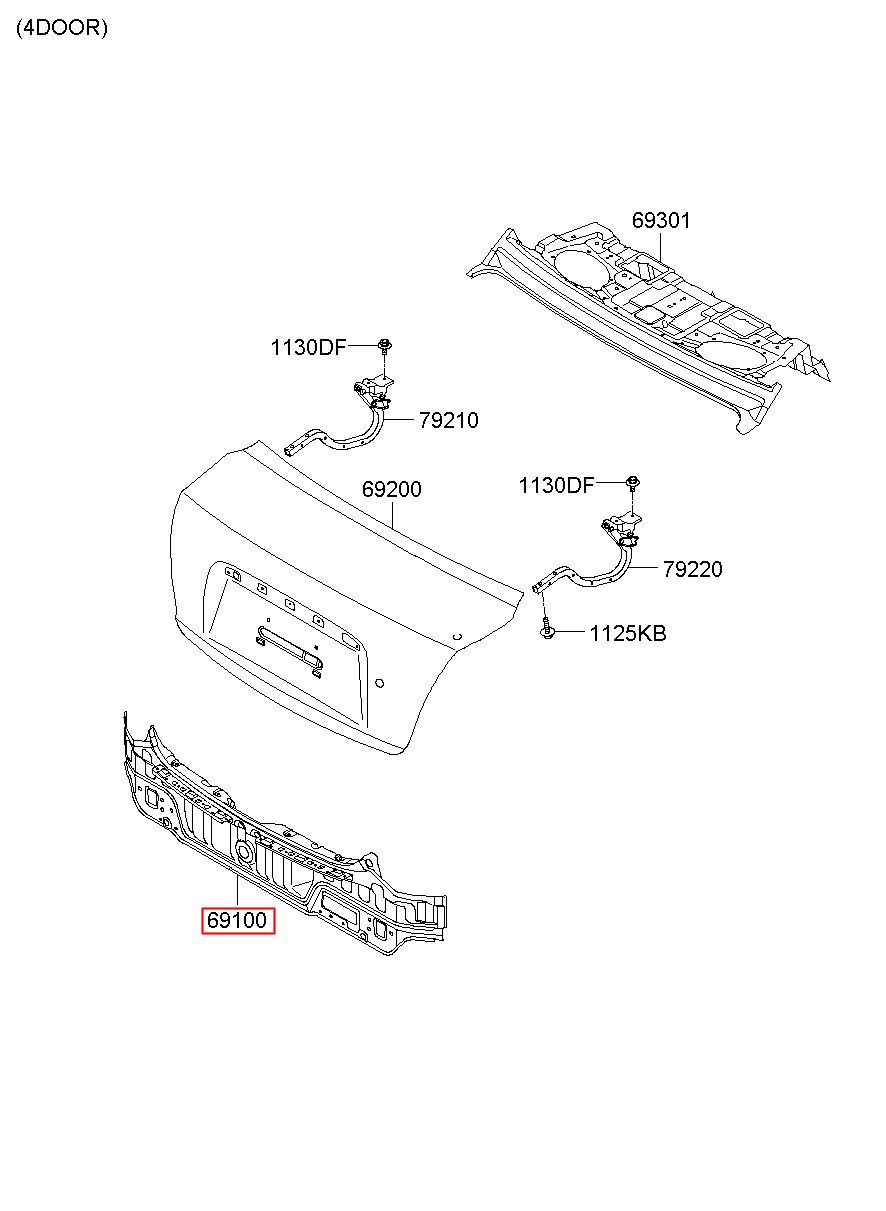 (4DOOR)

69301

1130DF

79210

69200

1130DF

79220

1125KB

69100