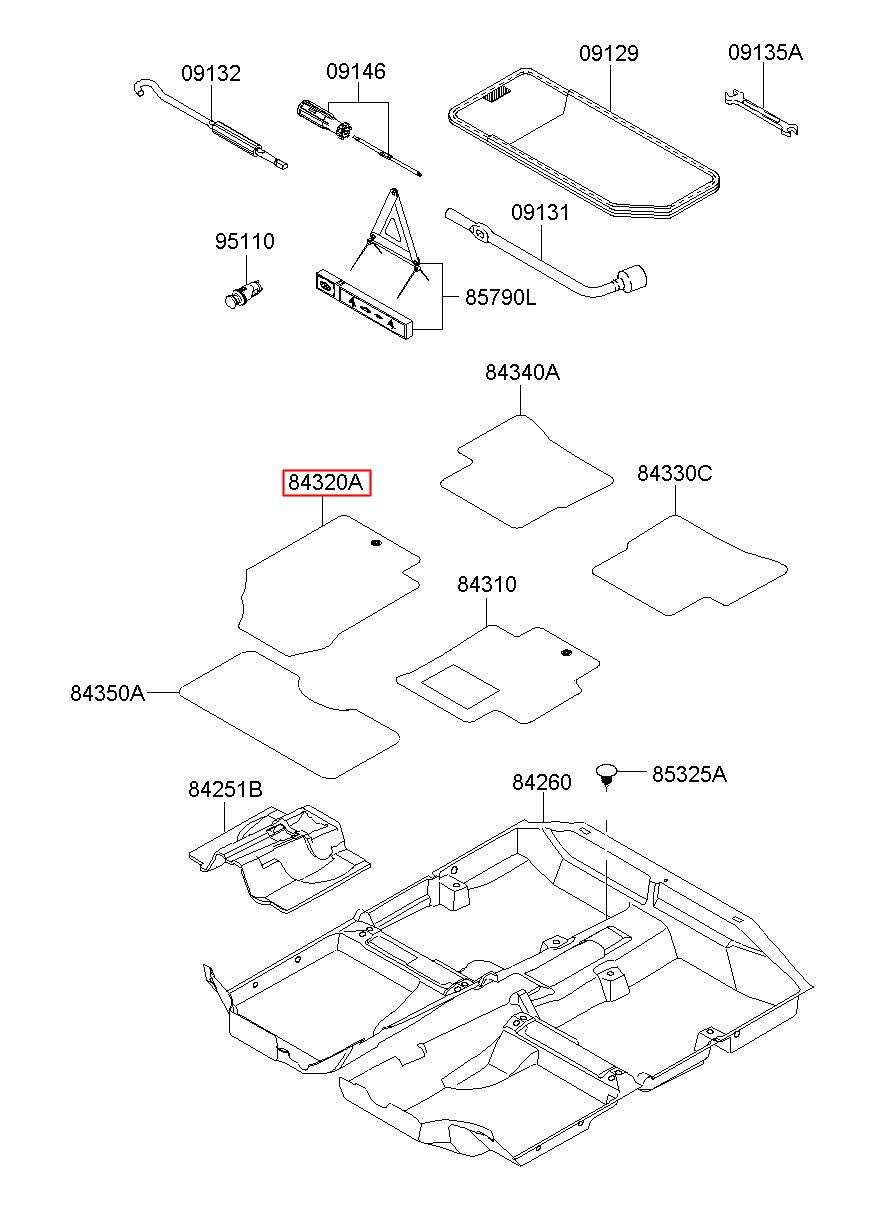 09132
09146
09129
09135A
95110
09131
85790L
84340A
84320A
84330C
84310
84350A
84251B
84260
85325A