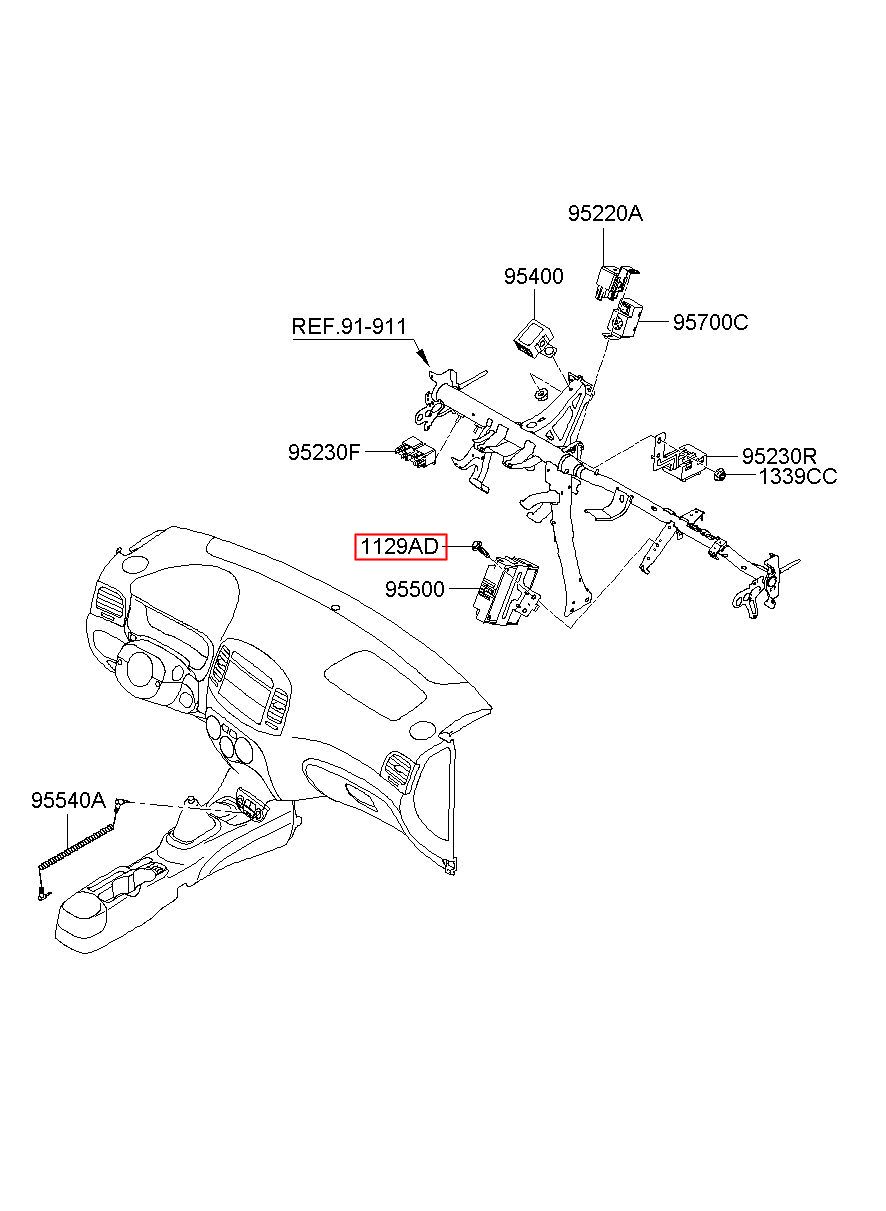 95220A
95400
95700C
REF.91-911
95230F
95230R
1339CC
1129AD
95500
95540A