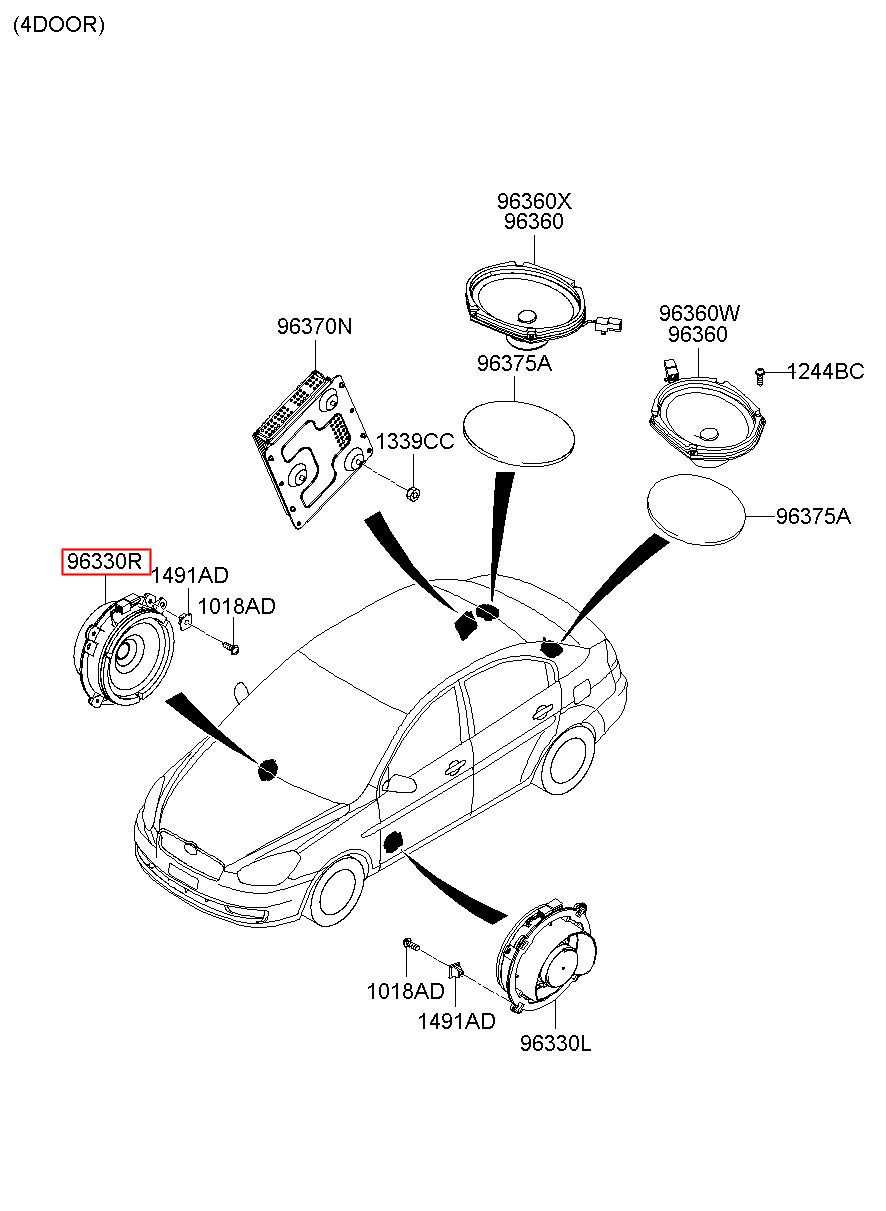 (4DOOR)

96360X
96360

96370N

96375A

96360W
96360

1244BC

1339CC

96375A

96330R

1491AD

1018AD

1018AD

1491AD

96330L