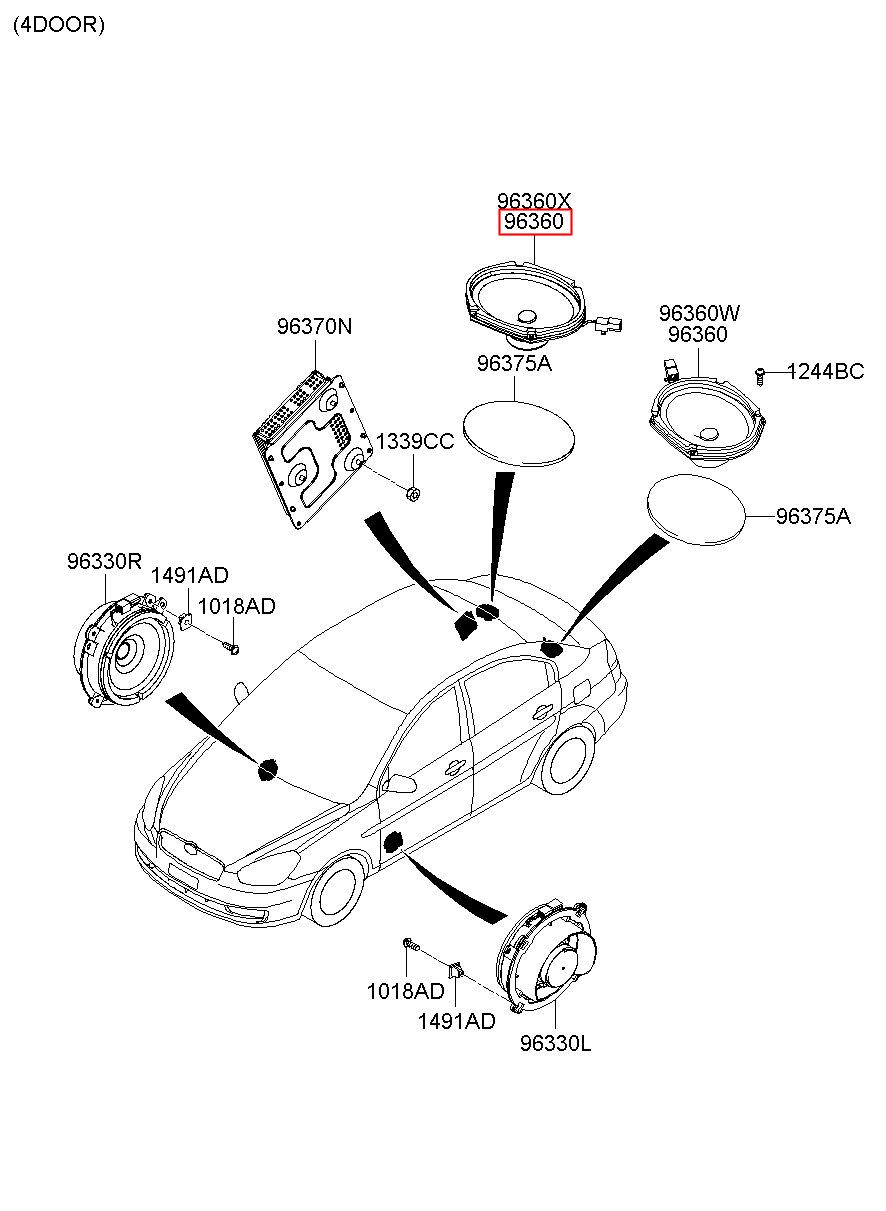 (4DOOR)

96360X
96360

96370N

96375A

96360W
96360

1244BC

1339CC

96375A

96330R

1491AD

1018AD

1018AD

1491AD

96330L