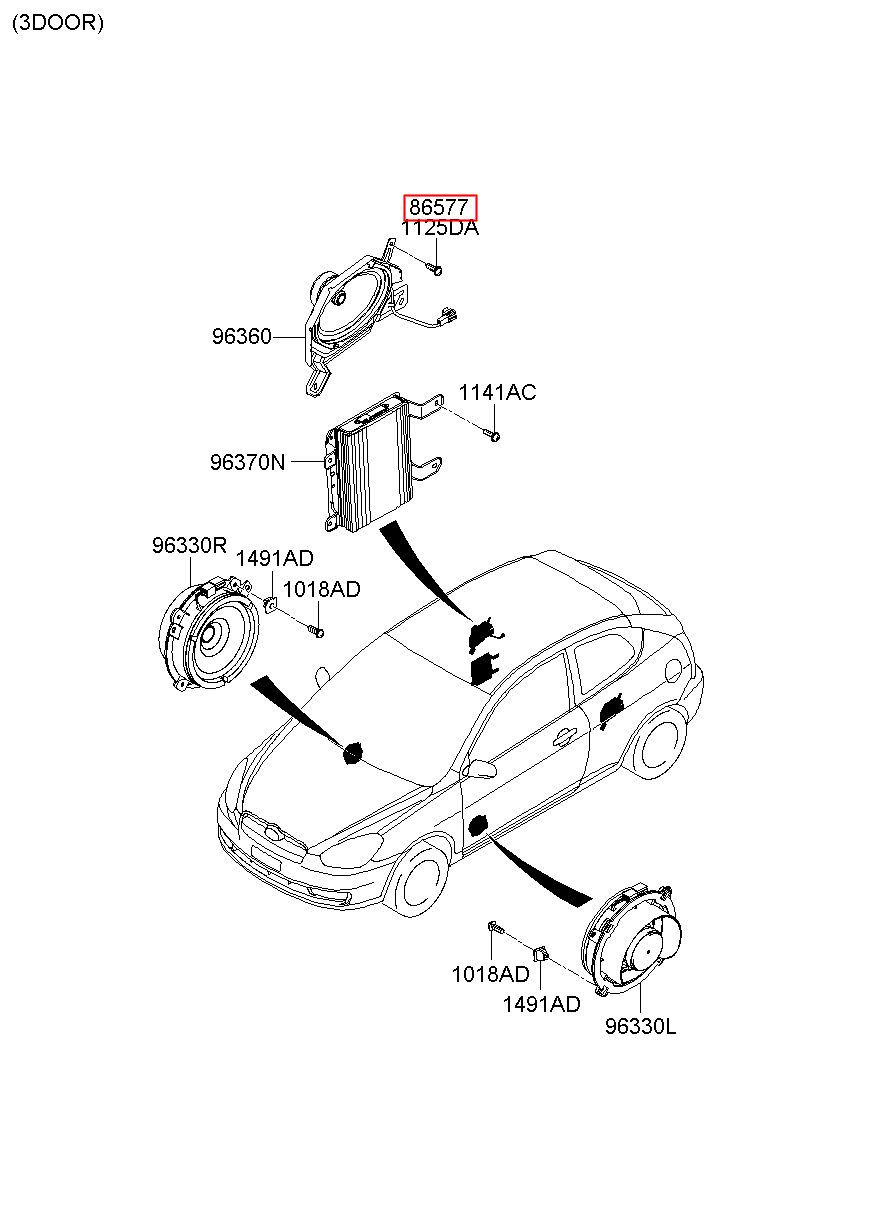 (3DOOR)

86577
1125DA
96360
1141AC
96370N
96330R
1491AD
1018AD
1018AD
1491AD
96330L