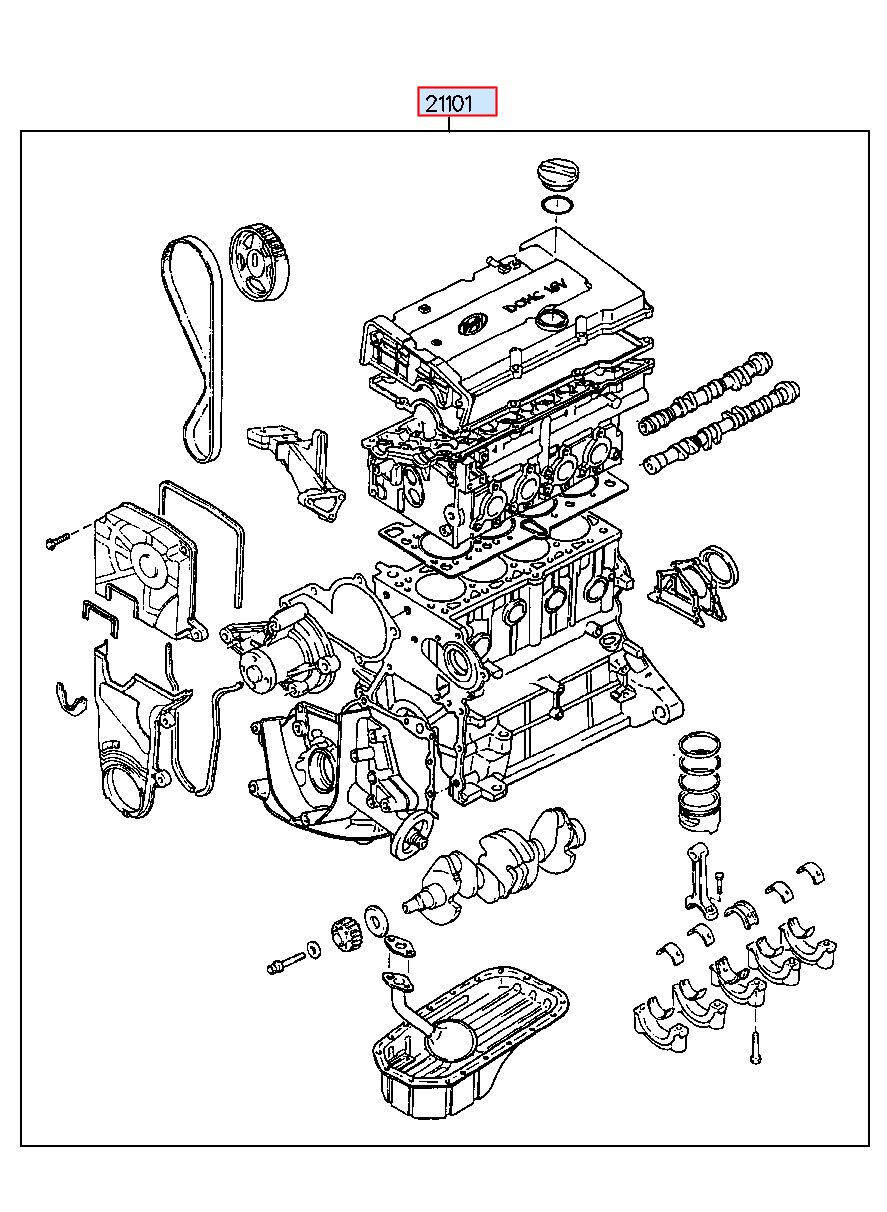 21101

DOHC 16V