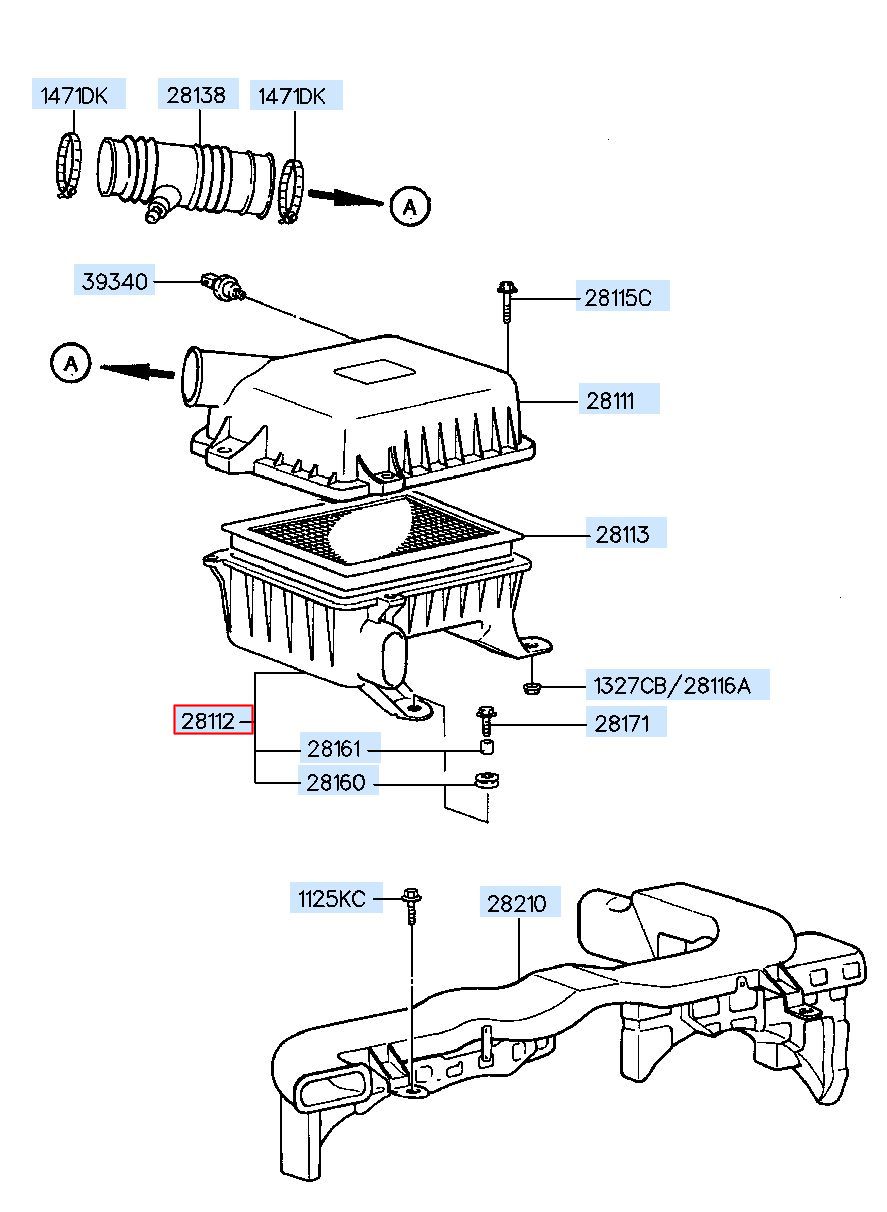 1471DK
28138
1471DK
A
39340
28115C
A
28111
28113
1327CB/28116A
28112
28171
28161
28160
1125KC
28210