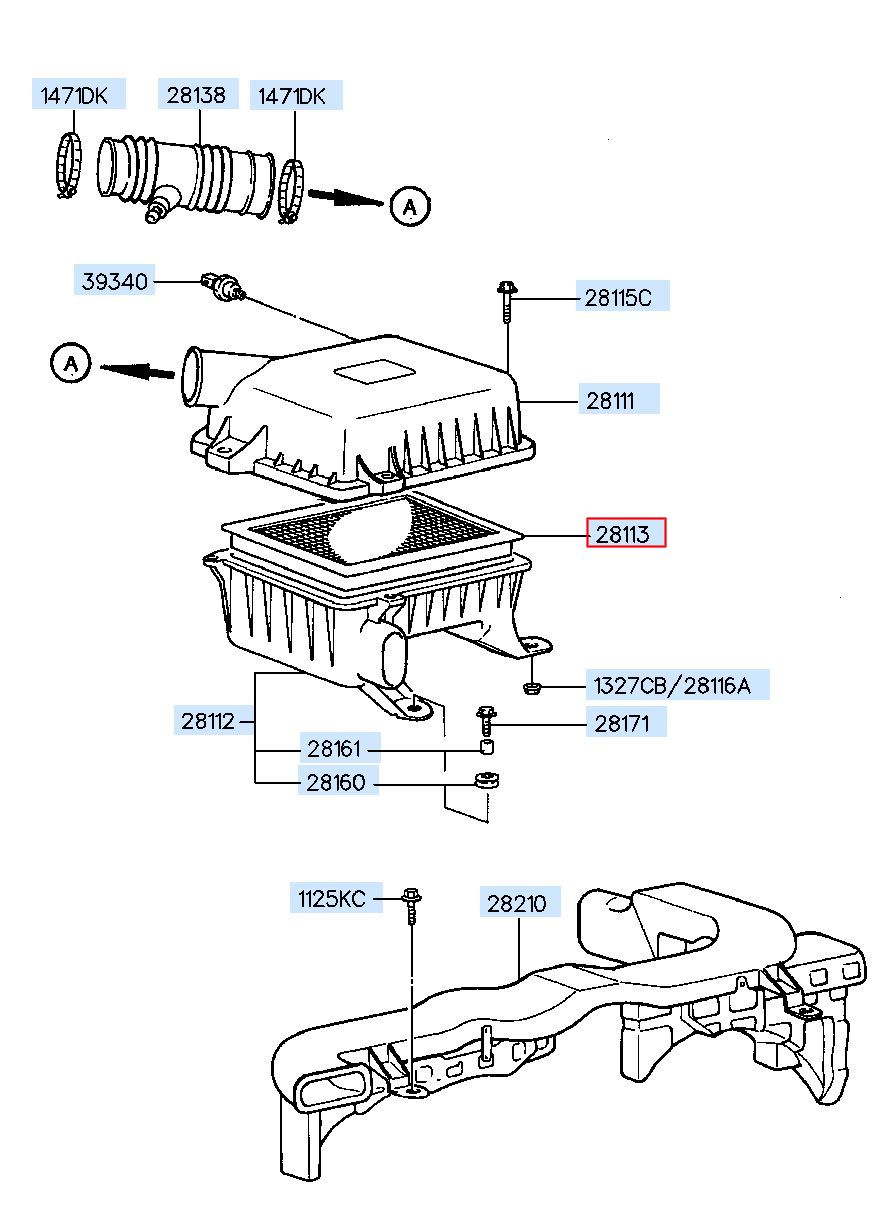 1471DK
28138
1471DK
A
39340
28115C
A
28111
28113
1327CB/28116A
28112
28171
28161
28160
1125KC
28210