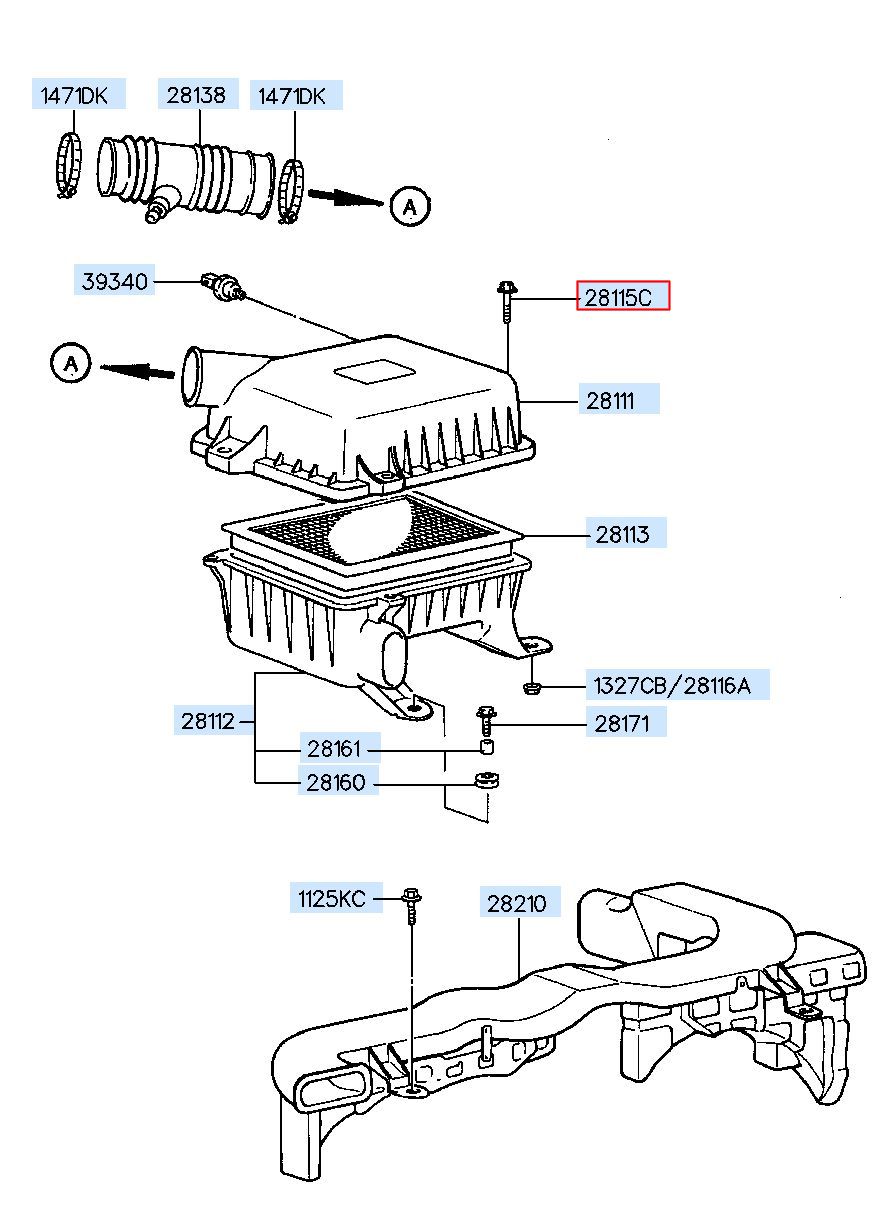 1471DK
28138
1471DK
A
39340
28115C
A
28111
28113
1327CB/28116A
28112
28171
28161
28160
1125KC
28210