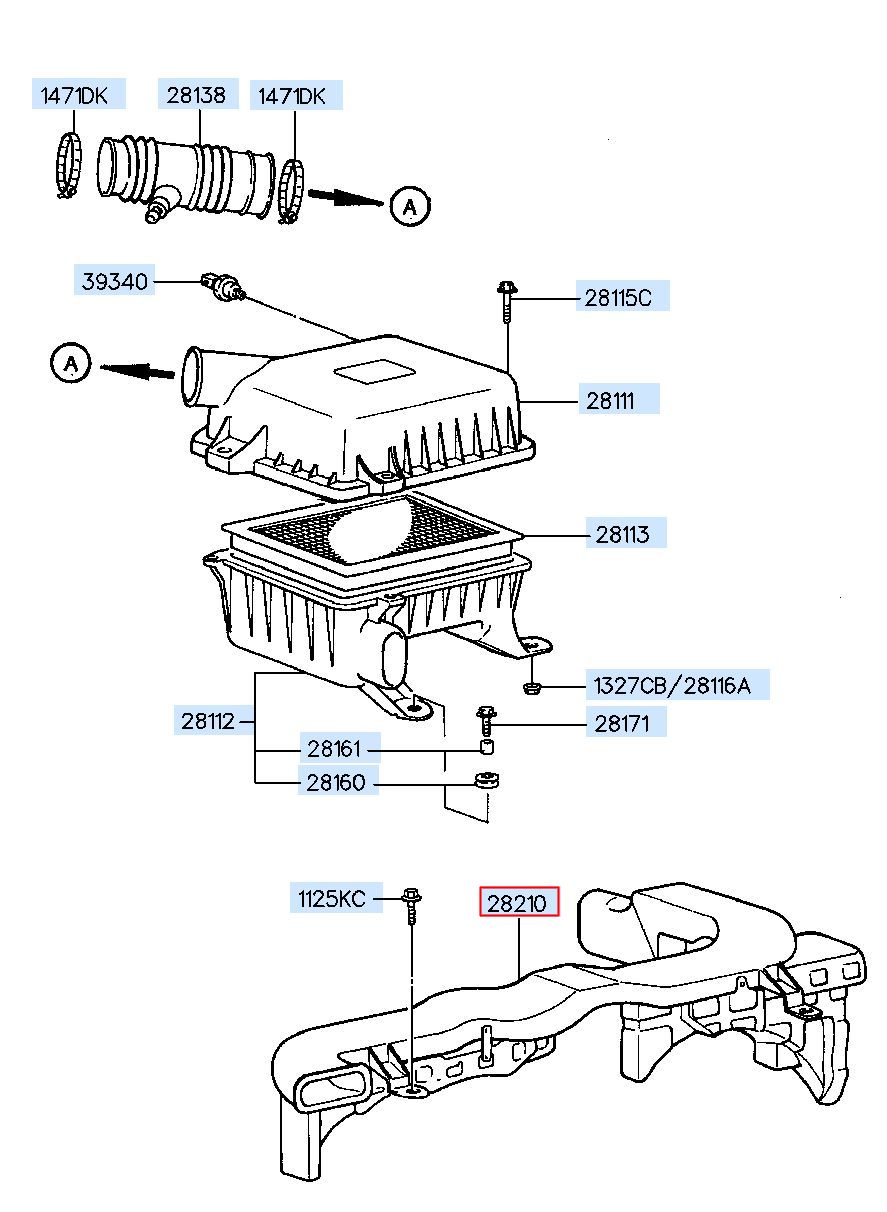 1471DK
28138
1471DK
A
39340
28115C
A
28111
28113
1327CB/28116A
28112
28171
28161
28160
1125KC
28210