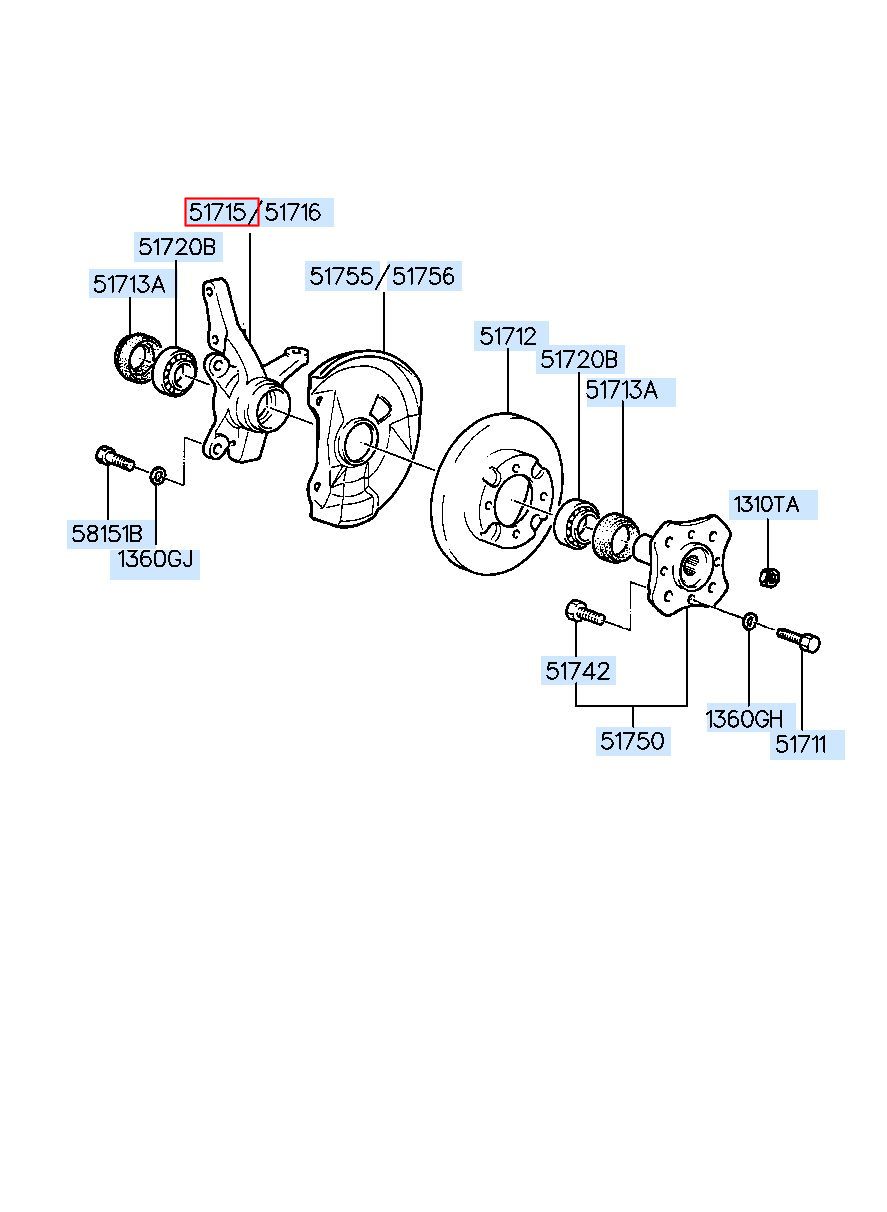 51715/51716
51720B
51713A
51755/51756
51712
51720B
51713A
1310TA
58151B
1360GJ
51742
51750
1360GH
51711