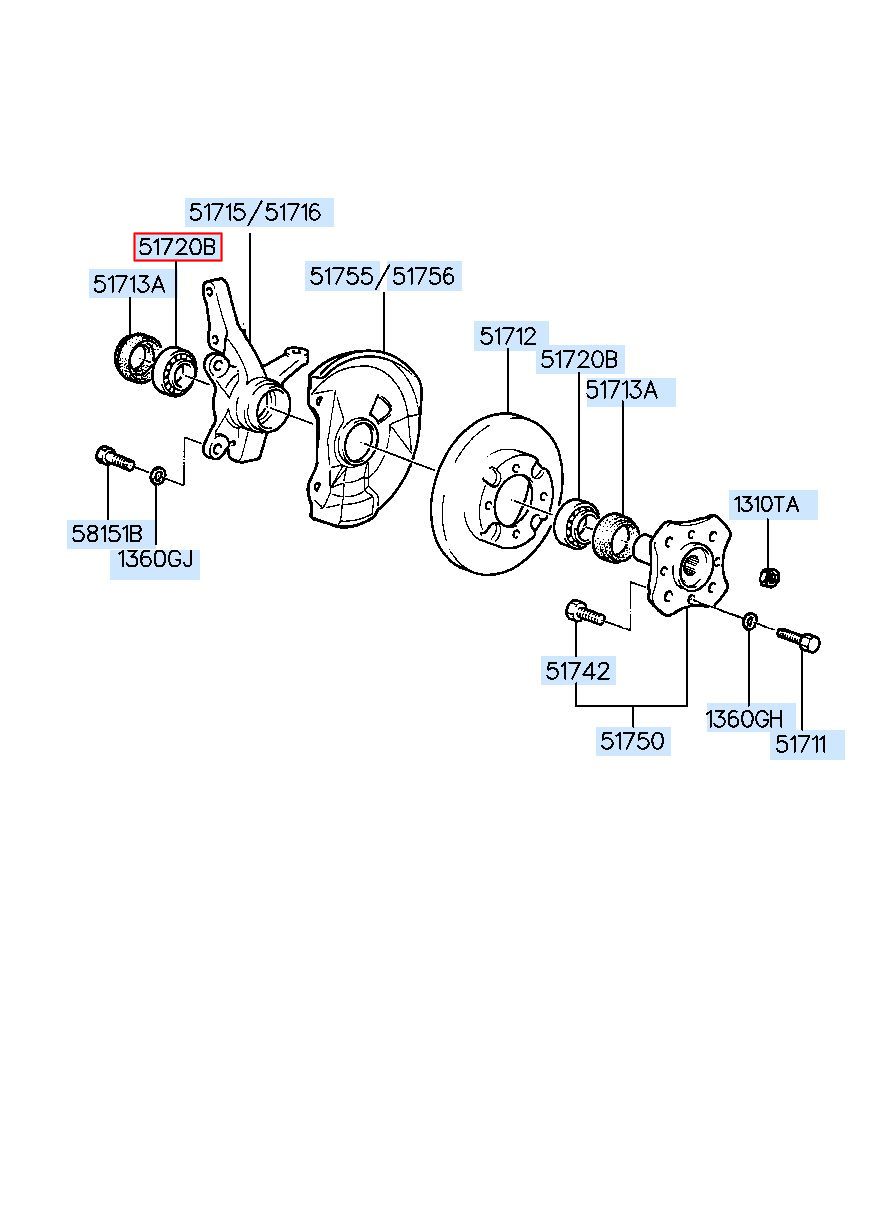 51715/51716
51720B
51713A
51755/51756
51712
51720B
51713A
1310TA
58151B
1360GJ
51742
1360GH
51750
51711