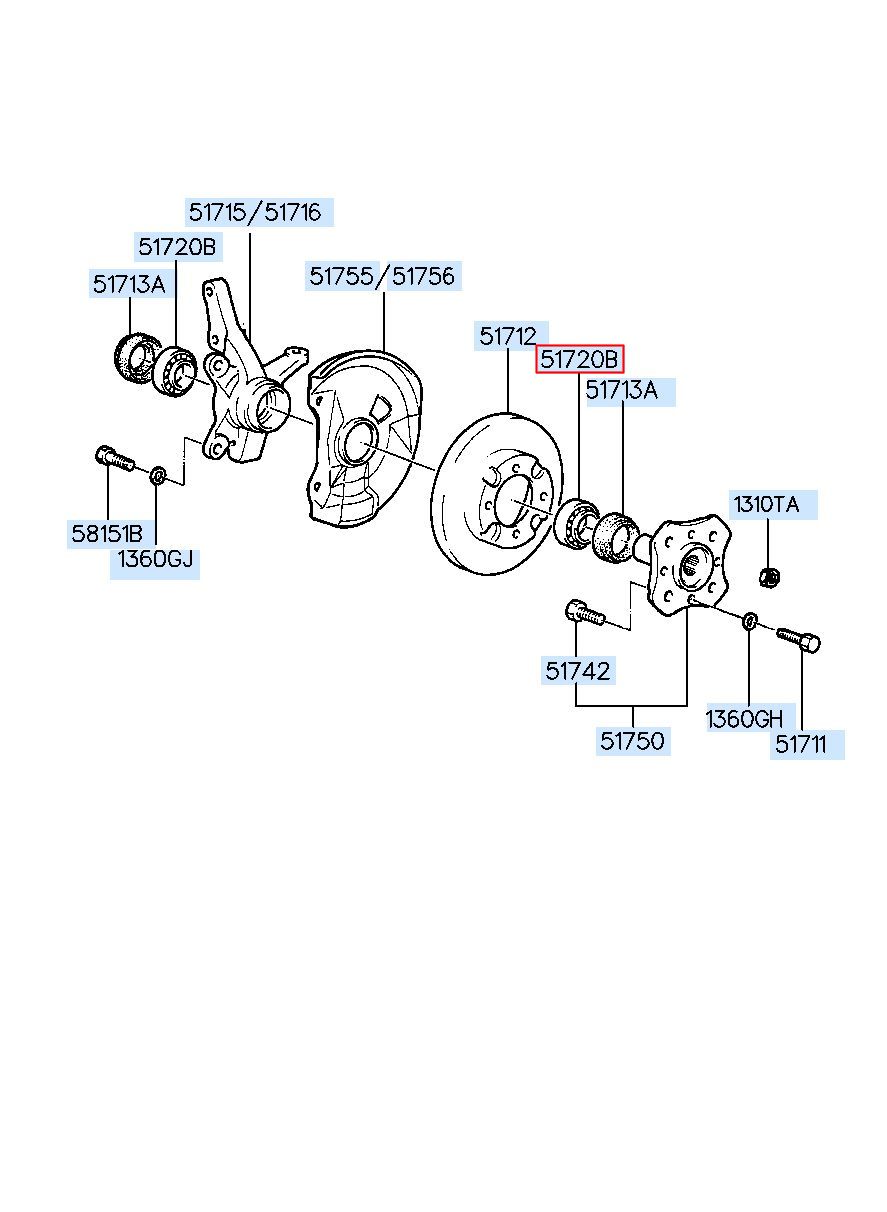 51715/51716
51720B
51713A
51755/51756
51712
51720B
51713A
58151B
1360GJ
1310TA
51742
1360GH
51750
51711