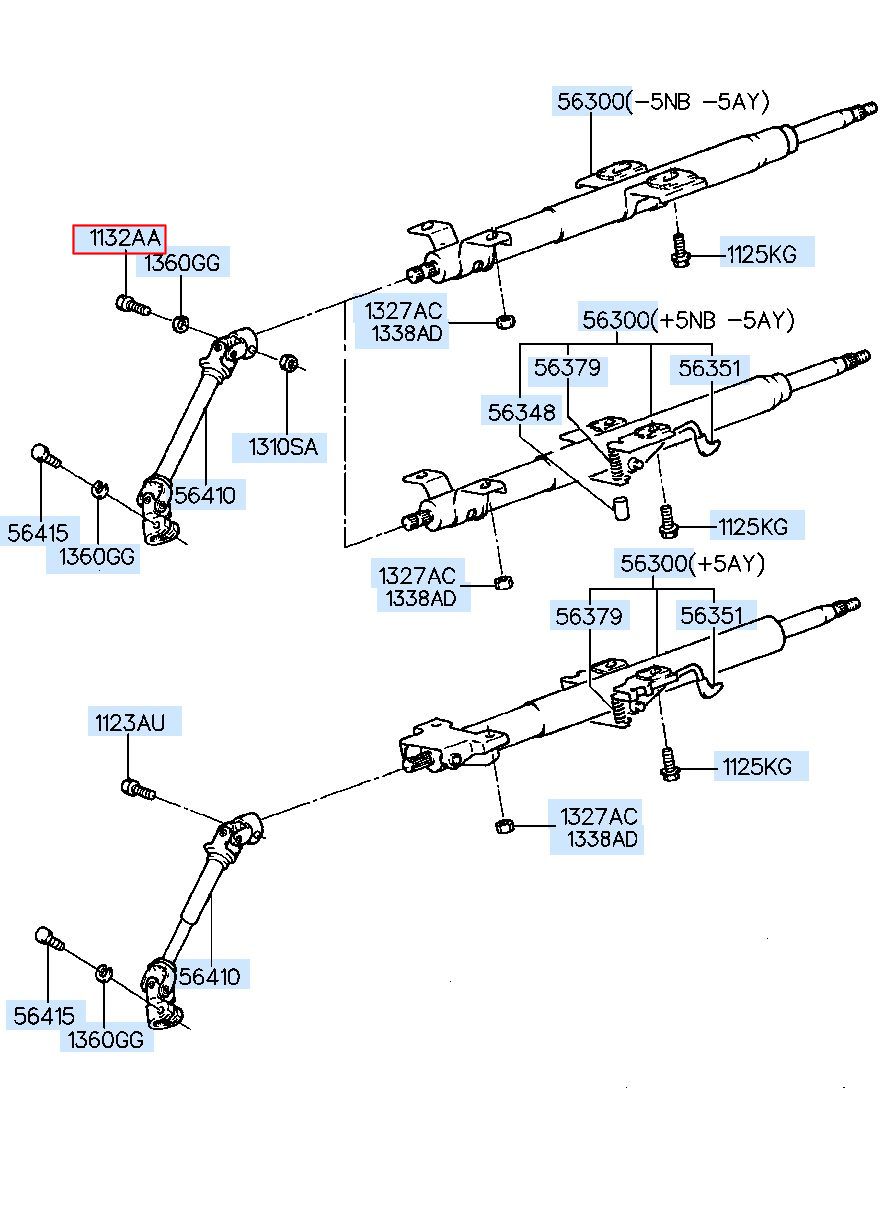 56300(-5NB -5AY)

1132AA

1360GG

1125KG

1327AC
1338AD

56300(+5NB -5AY)

56379

56351

56348

1310SA

56410

56415

1360GG

1125KG

1327AC
1338AD

56300(+5AY)

56379

56351

1123AU

1125KG

1327AC
1338AD

56410

56415

1360GG