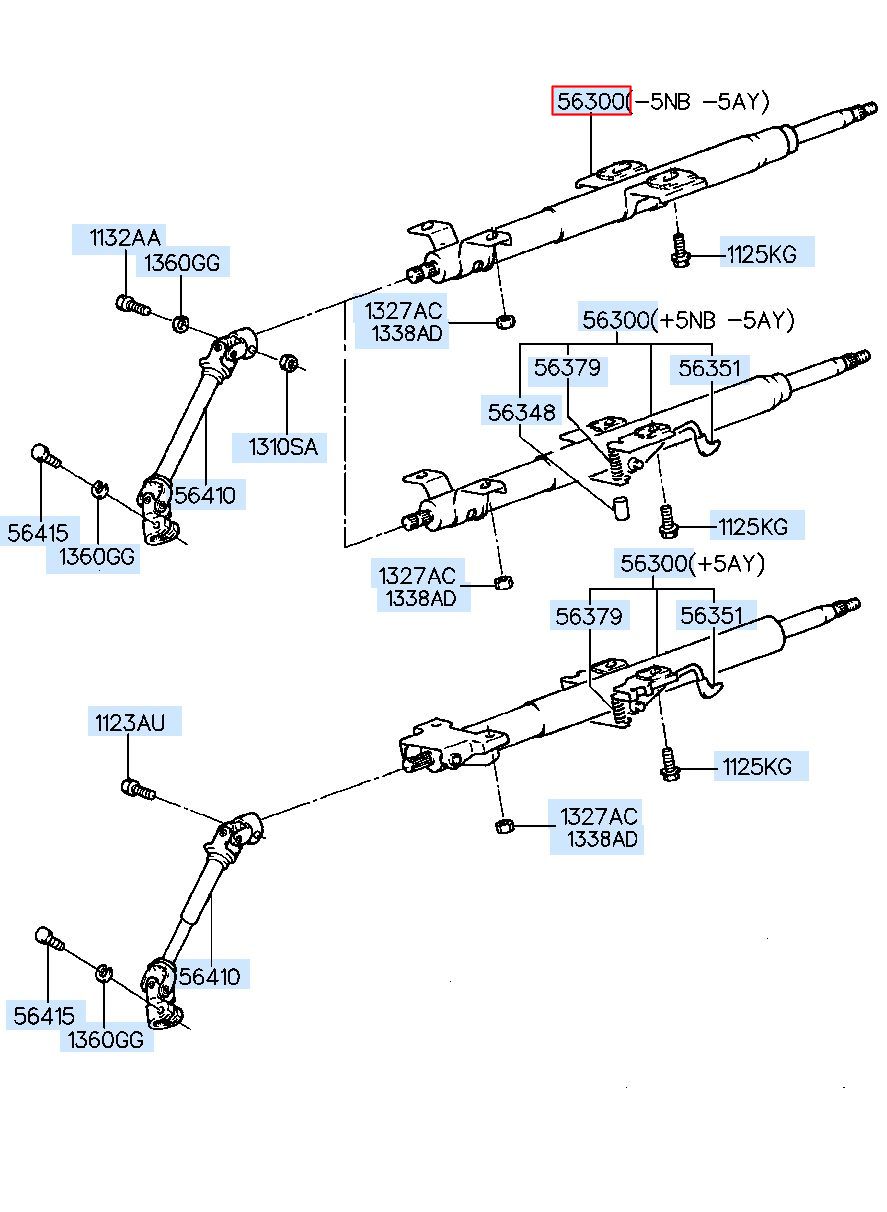 56300(-5NB -5AY)
1132AA
1360GG
1125KG
1327AC
1338AD
56300(+5NB -5AY)
56379
56351
56348
1310SA
56410
56415
1360GG
1125KG
1327AC
1338AD
56300(+5AY)
56379
56351
1123AU
1125KG
1327AC
1338AD
56410
56415
1360GG