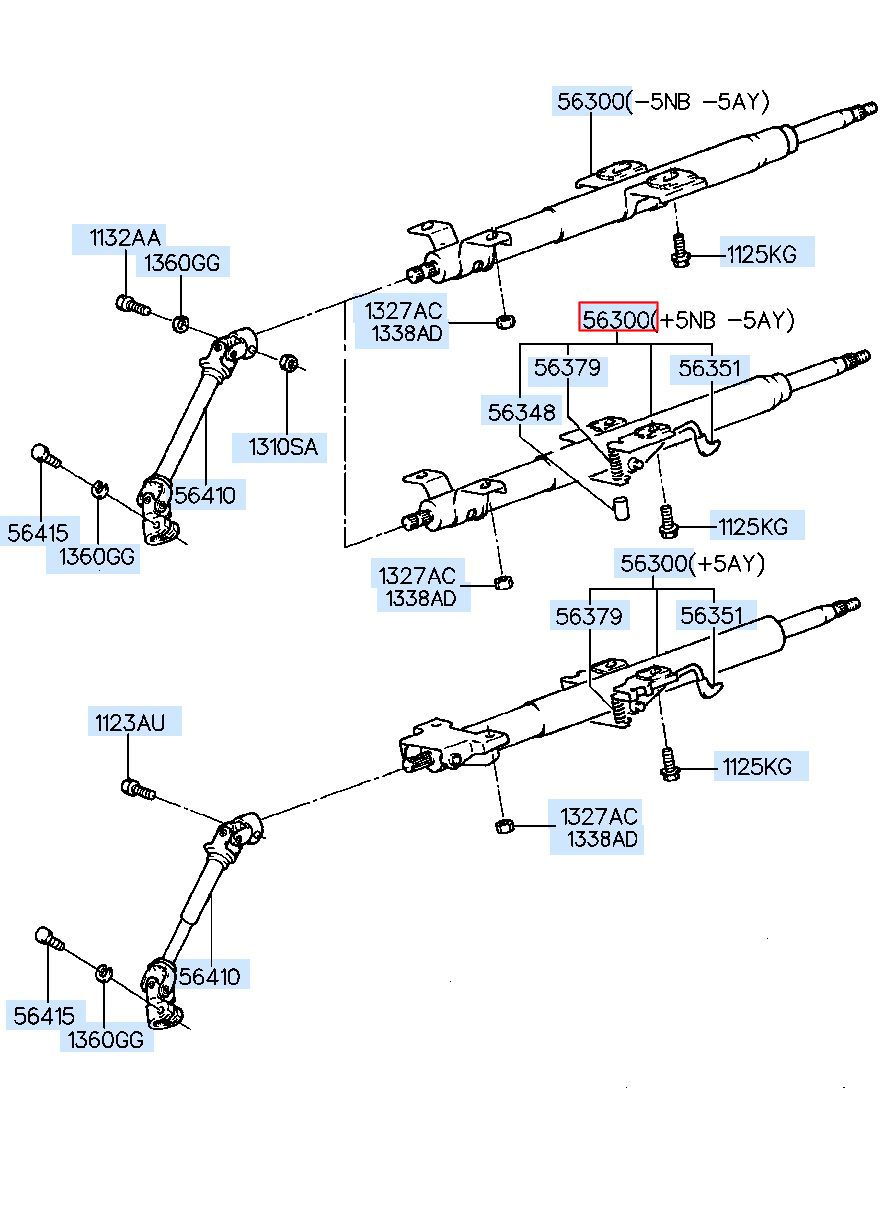 56300(-5NB -5AY)

1132AA
1360GG
1125KG
1327AC
1338AD
56300(+5NB -5AY)
56379
56351
56348
1310SA
56410
56415
1360GG
1125KG
1327AC
1338AD
56300(+5AY)
56379
56351
1123AU
1125KG
1327AC
1338AD
56410
56415
1360GG