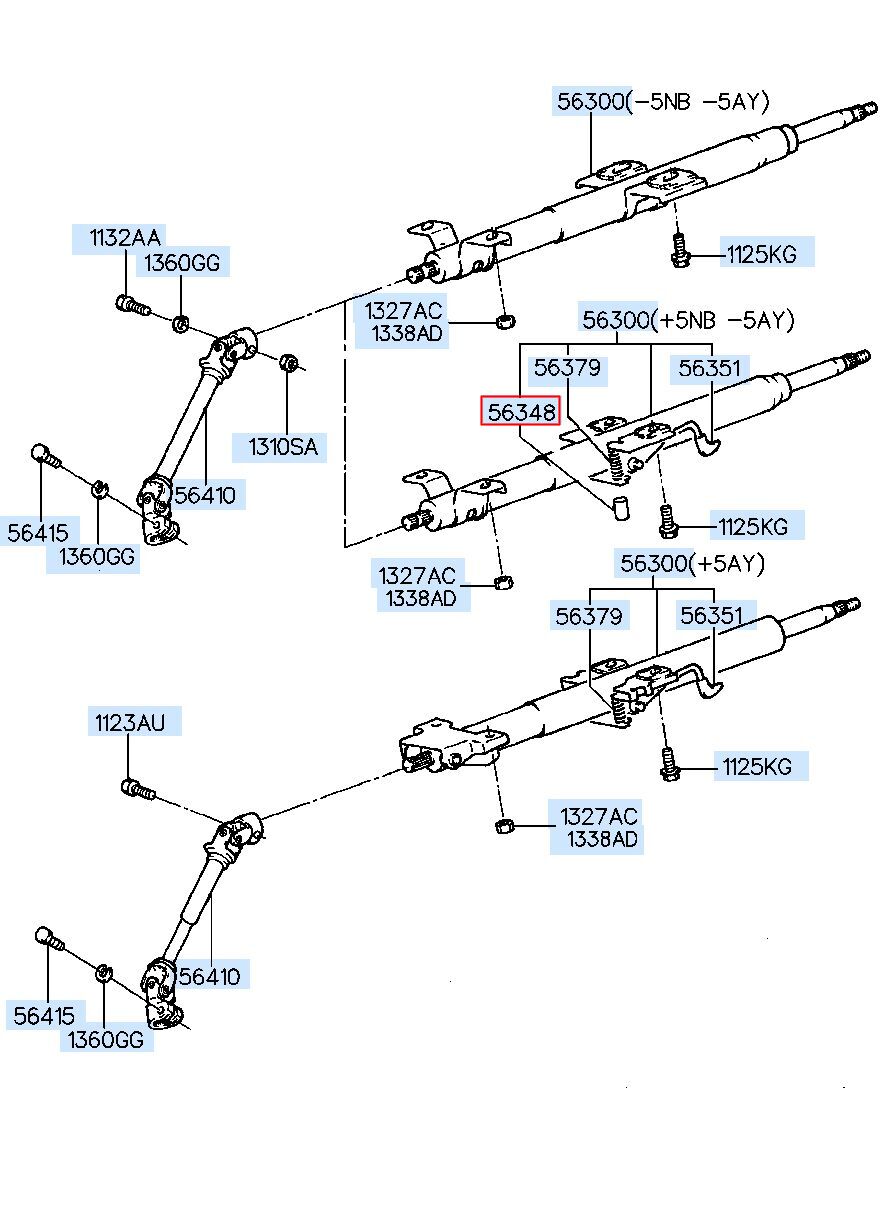 56300(-5NB -5AY)

1132AA
1360GG
1125KG
1327AC
1338AD
56300(+5NB -5AY)
56379
56351
56348
1310SA
56410
56415
1360GG
1125KG
1327AC
1338AD
56300(+5AY)
56379
56351
1123AU
1125KG
1327AC
1338AD
56410
56415
1360GG