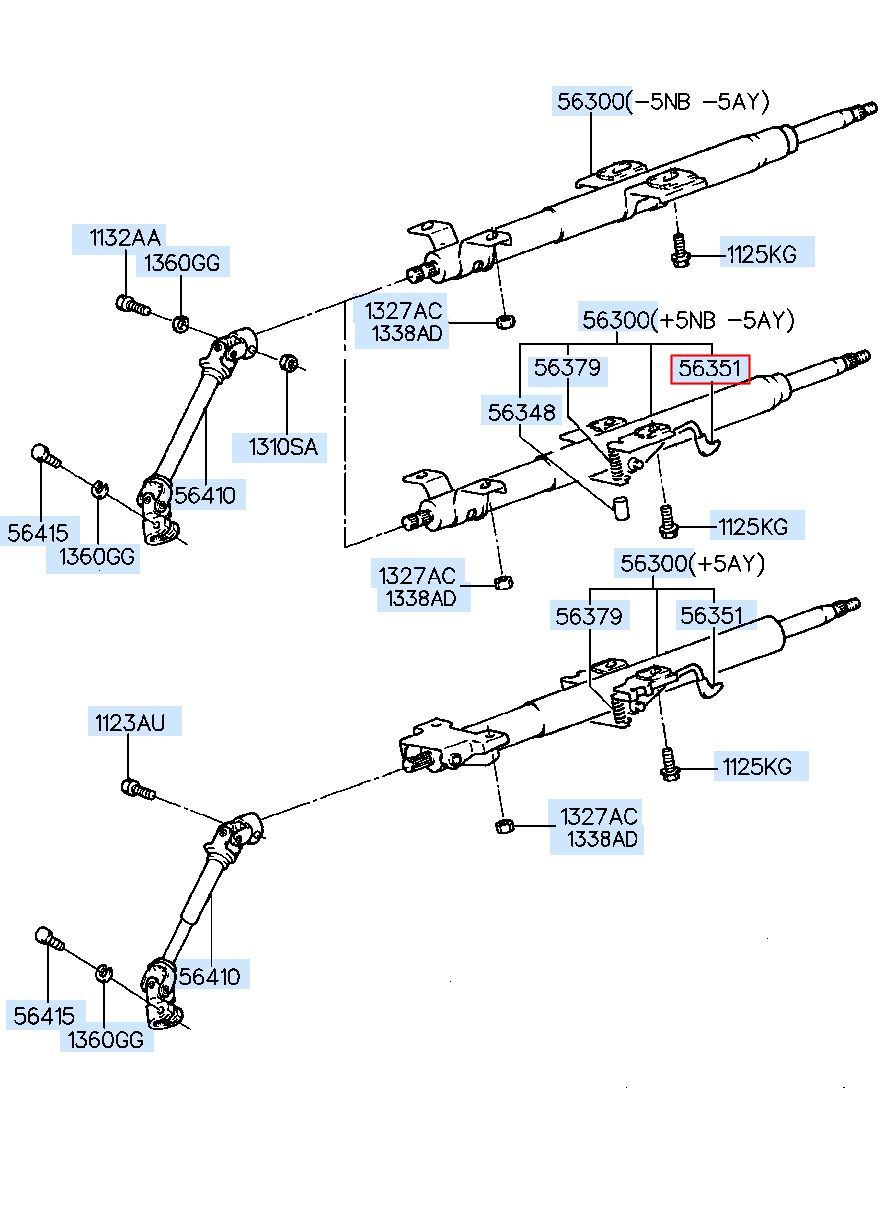 56300(-5NB -5AY)
1132AA
1360GG
1125KG
1327AC
1338AD
56300(+5NB -5AY)
56379
56351
56348
1310SA
56410
56415
1360GG
1125KG
1327AC
1338AD
56300(+5AY)
56379
56351
1123AU
1125KG
1327AC
1338AD
56410
56415
1360GG