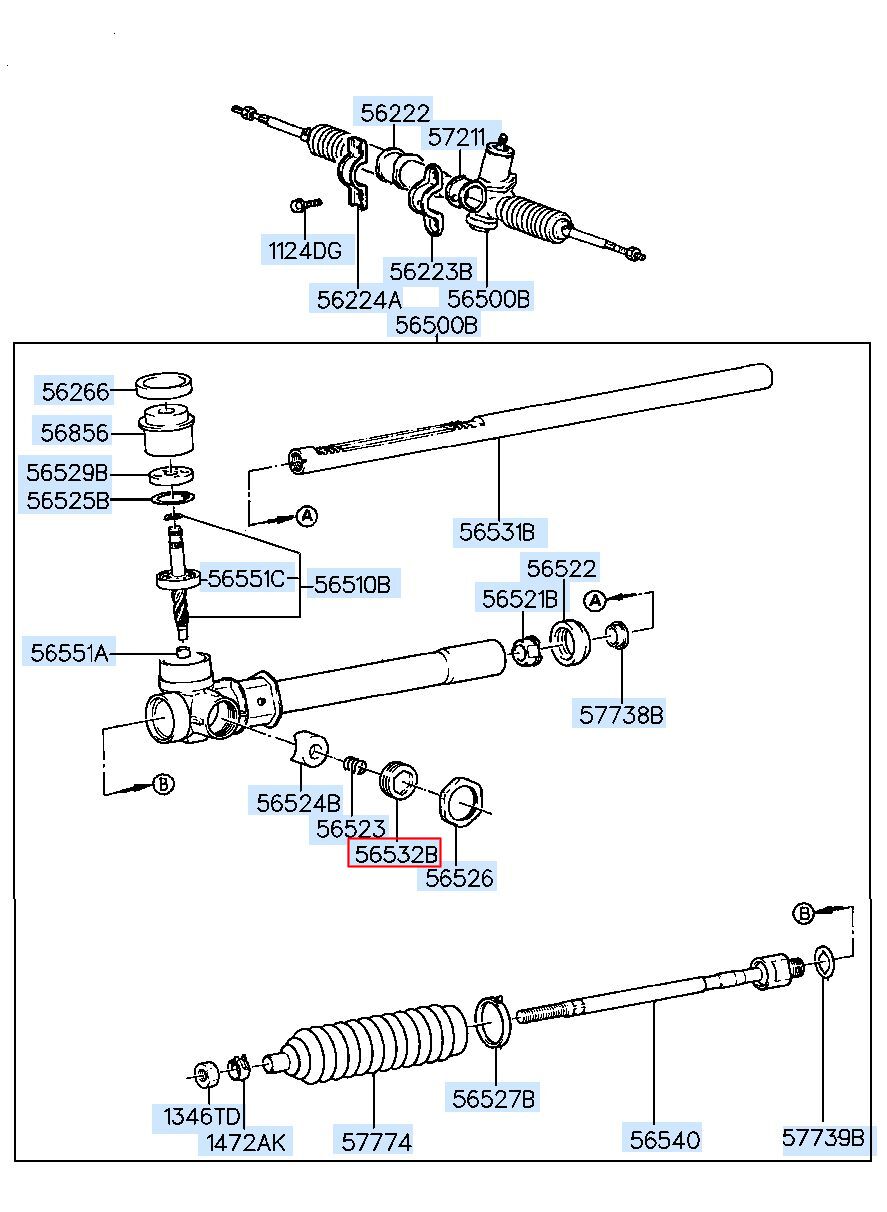 56222
57211
1124DG
56223B
56224A
56500B
56500B
56266
56856
56529B
56525B
A
56531B
56551C
56510B
56522
56521B
A
56551A
57738B
B
56524B
56523
56532B
56526
B
1346TD
1472AK
57774
56527B
56540
57739B