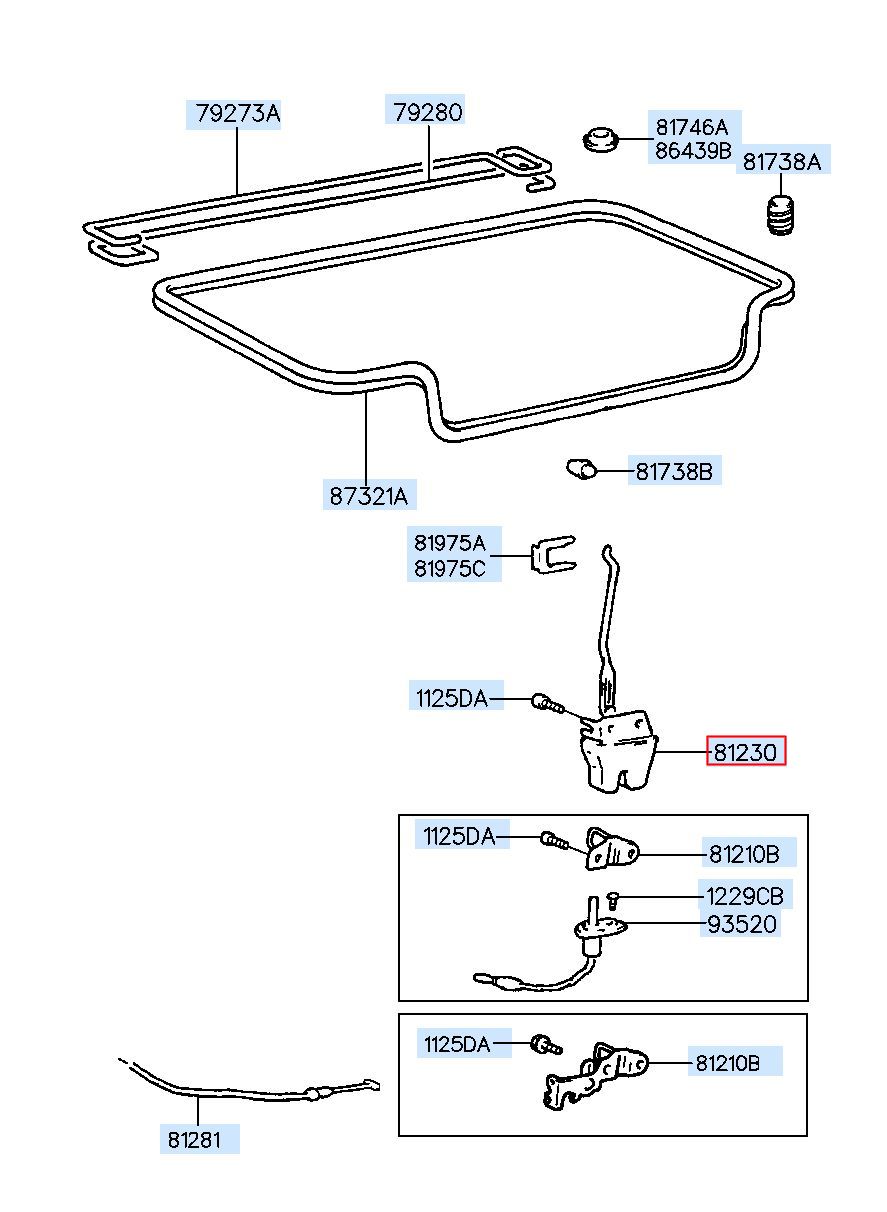 79273A
79280
81746A
86439B
81738A
87321A
81738B
81975A
81975C
1125DA
81230
1125DA
81210B
1229CB
93520
1125DA
81210B
81281