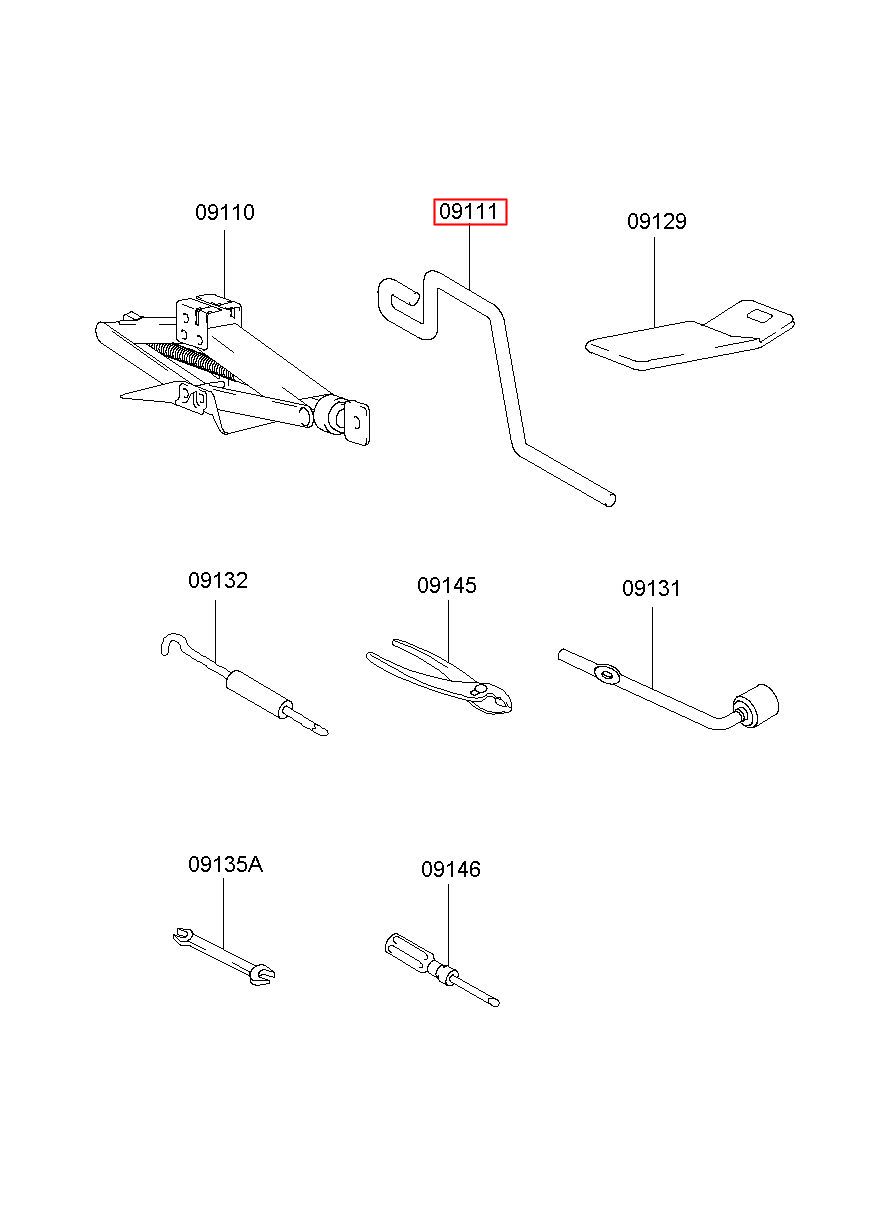 09110

09111

09129

09132

09145

09131

09135A

09146