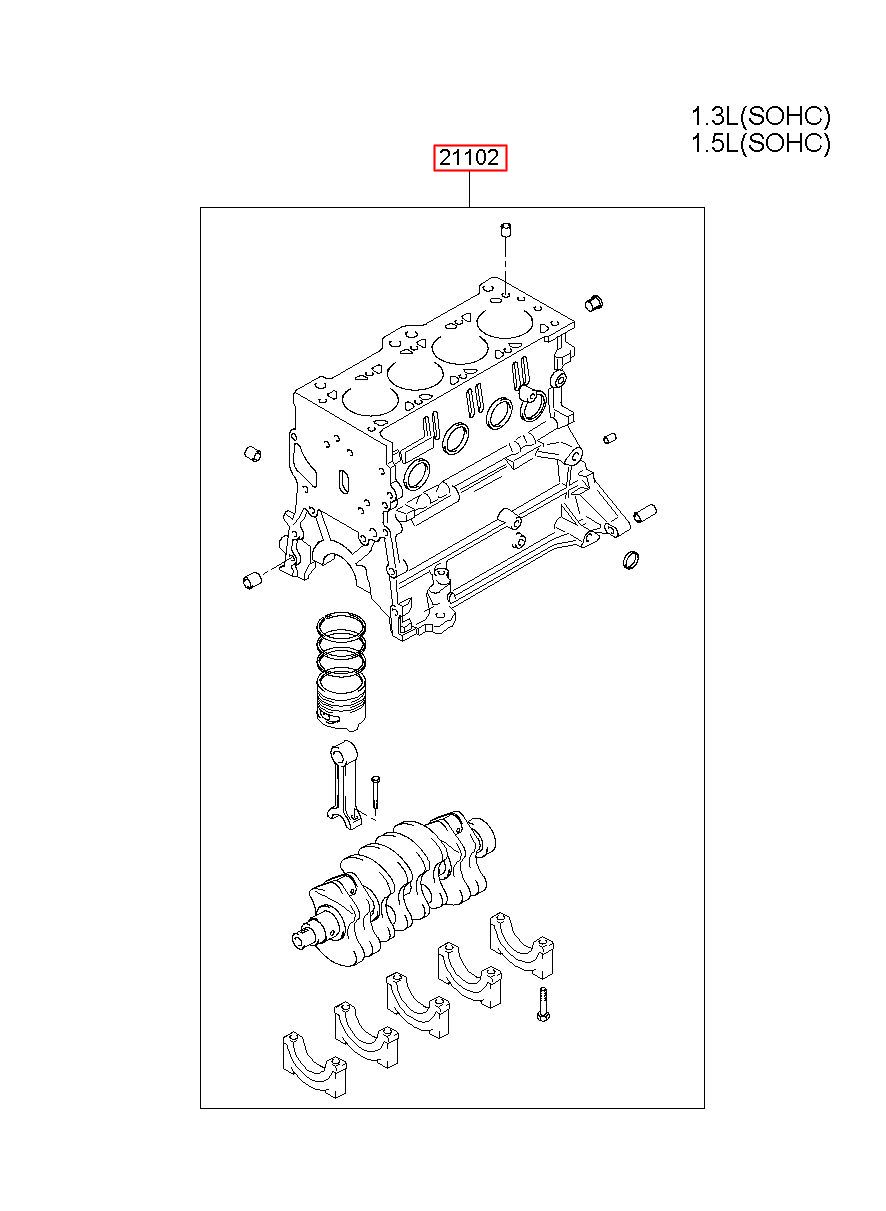 1.3L(SOHC)
1.5L(SOHC)

21102