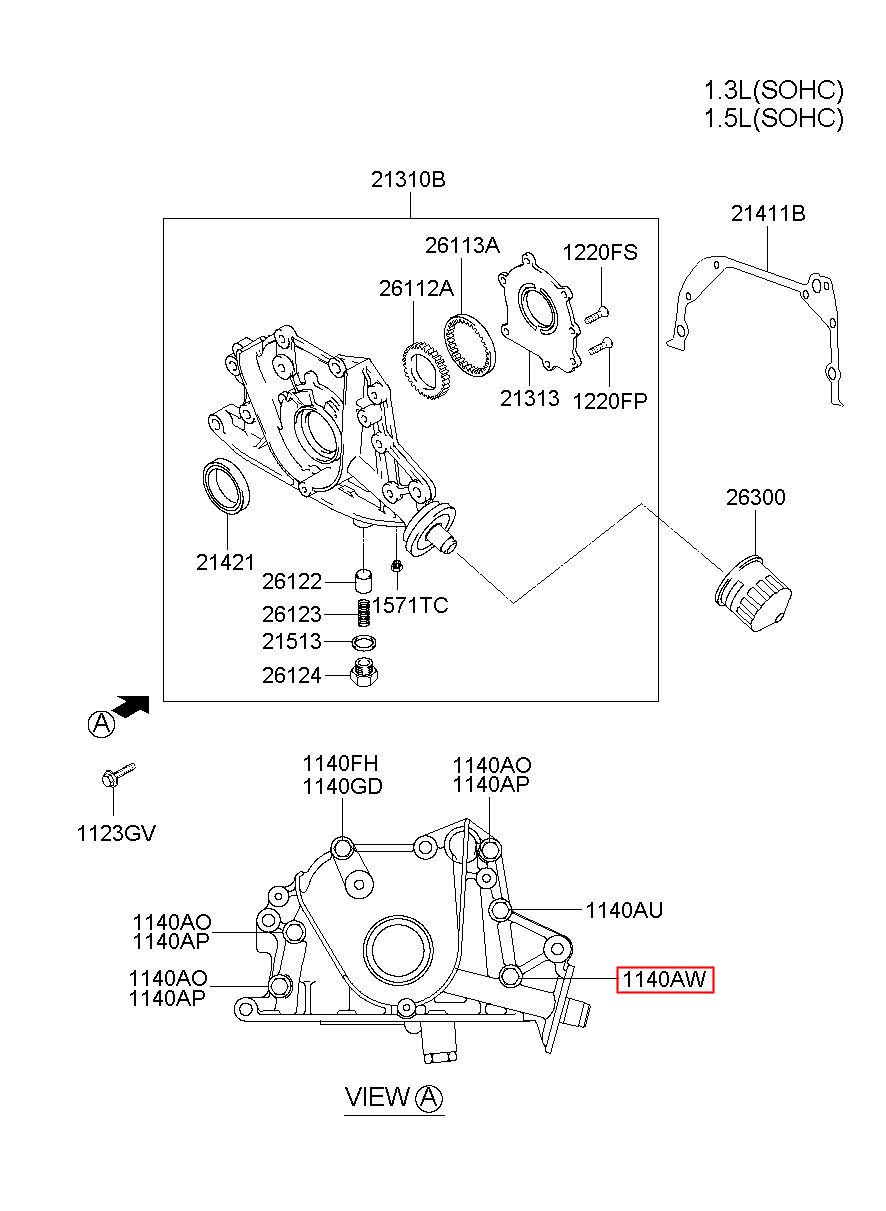 1.3L(SOHC)
1.5L(SOHC)

21310B

21411B

26113A

1220FS

26112A

21313

1220FP

26300

21421

26122

1571TC

26123

21513

26124

A

1123GV

1140FH
1140GD

1140AO
1140AP

1140AU

1140AO
1140AP

1140AO
1140AP

1140AW

VIEW A