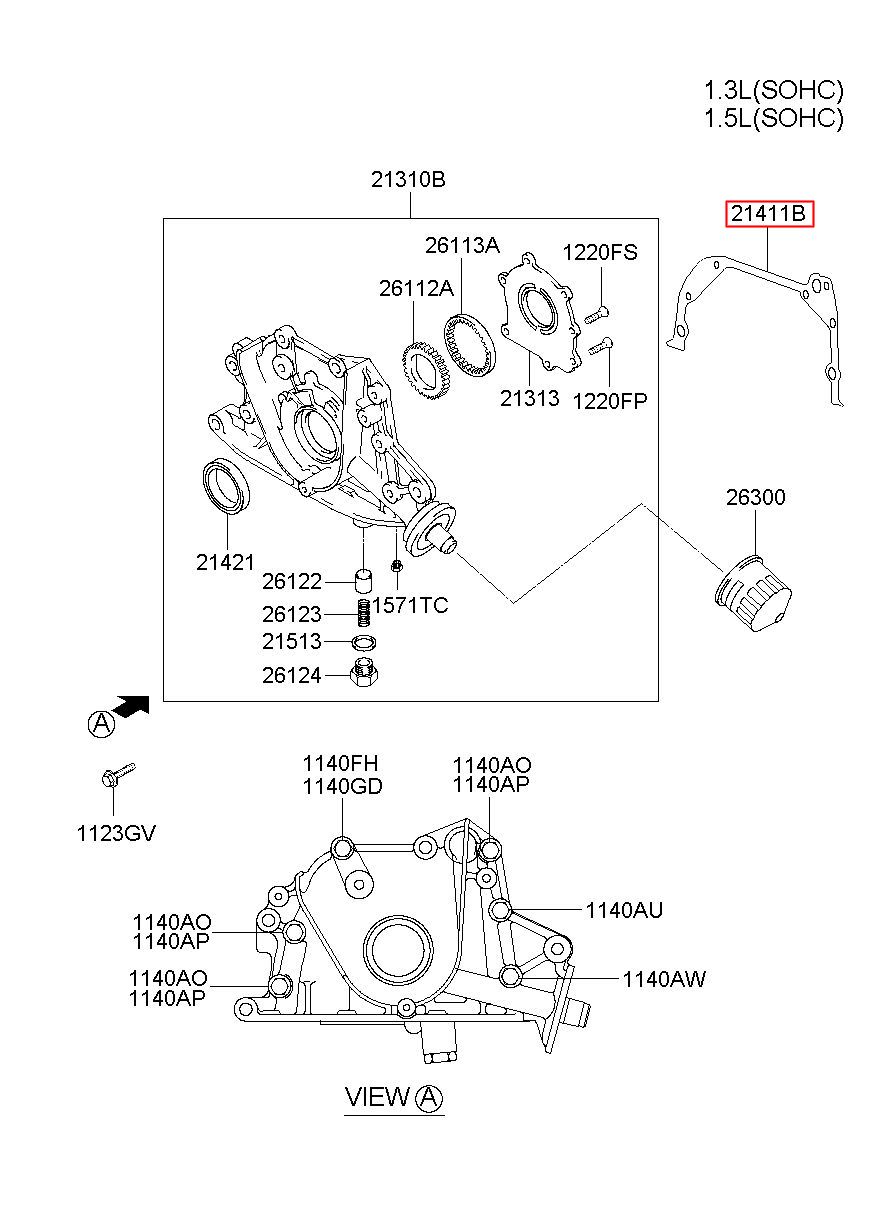 1.3L(SOHC)
1.5L(SOHC)

21310B

21411B

26113A

1220FS

26112A

21313

1220FP

26300

21421

26122

1571TC

26123

21513

26124

A

1123GV

1140FH
1140GD

1140AO
1140AP

1140AU

1140AO
1140AP

1140AO
1140AP

1140AW

VIEW A