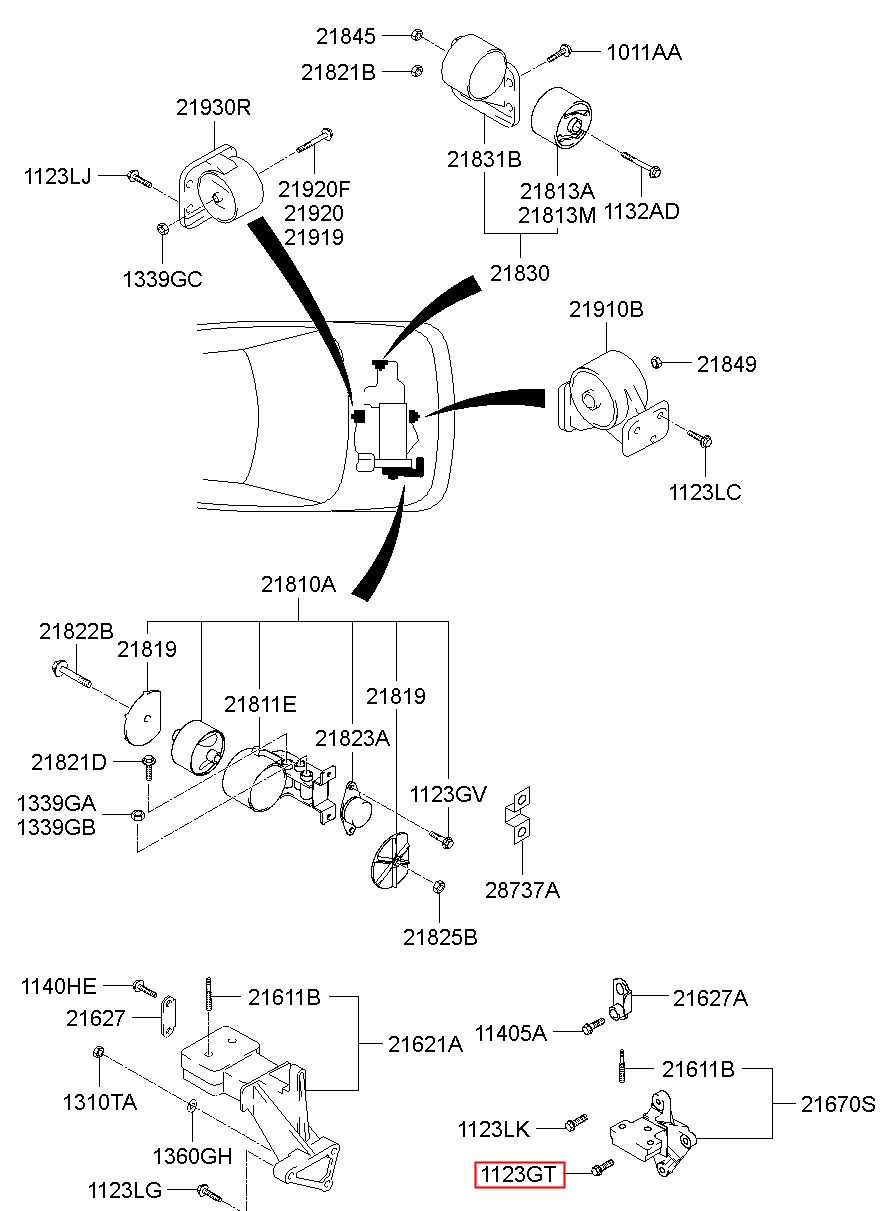 21845
21821B
1011AA
21930R
1123LJ
21920F
21920
21919
1339GC
21831B
21813A
21813M
1132AD
21830
21910B
21849
1123LC
21810A
21822B
21819
21811E
21819
21823A
21821D
1339GA
1339GB
1123GV
28737A
21825B
1140HE
21627
21611B
21621A
1310TA
1360GH
1123LG
21627A
11405A
21611B
21670S
1123LK
1123GT