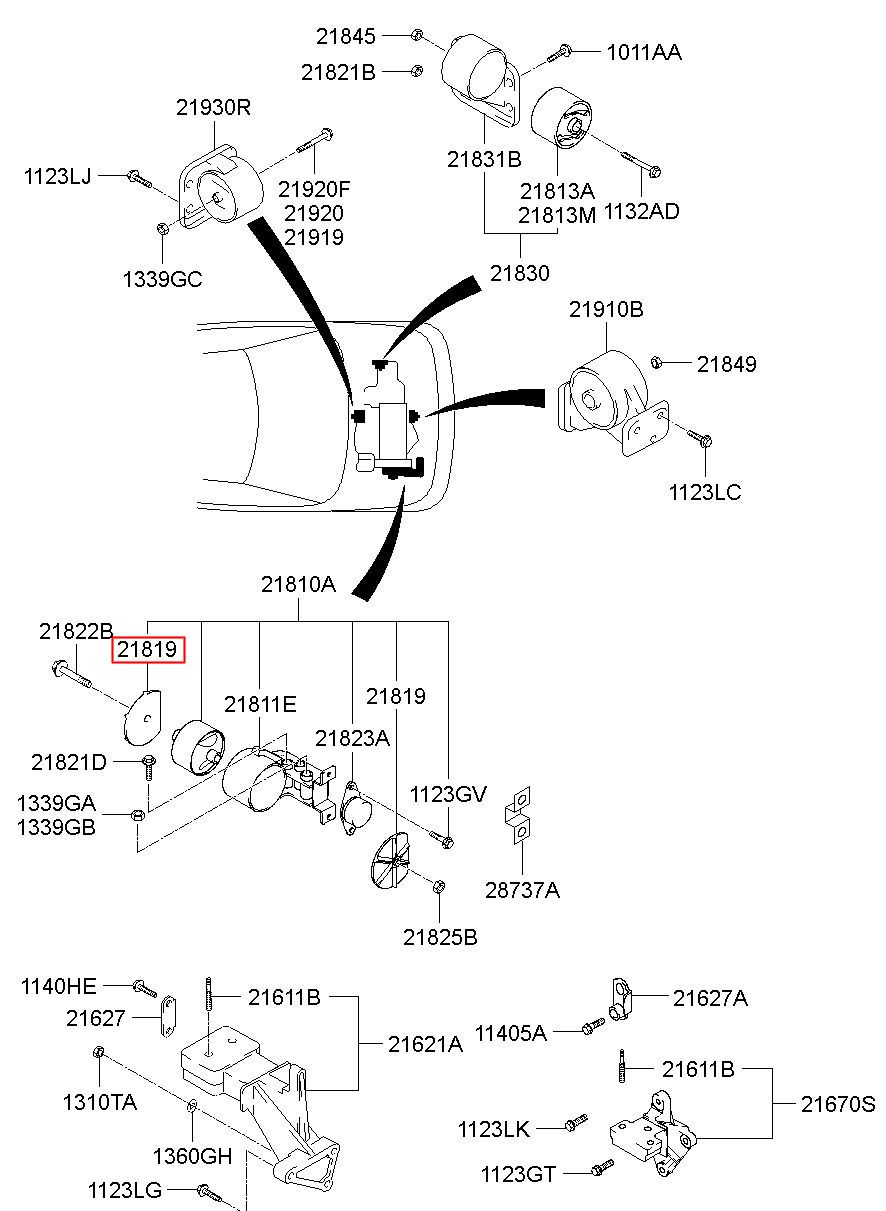 21845
21821B
1011AA
21930R
1123LJ
21920F
21920
21919
1339GC
21831B
21813A
21813M
1132AD
21830
21910B
21849
1123LC
21810A
21822B
21819
21811E
21819
21823A
21821D
1339GA
1339GB
1123GV
28737A
21825B
1140HE
21627
21611B
21621A
1310TA
1360GH
1123LG
21627A
11405A
21611B
21670S
1123LK
1123GT