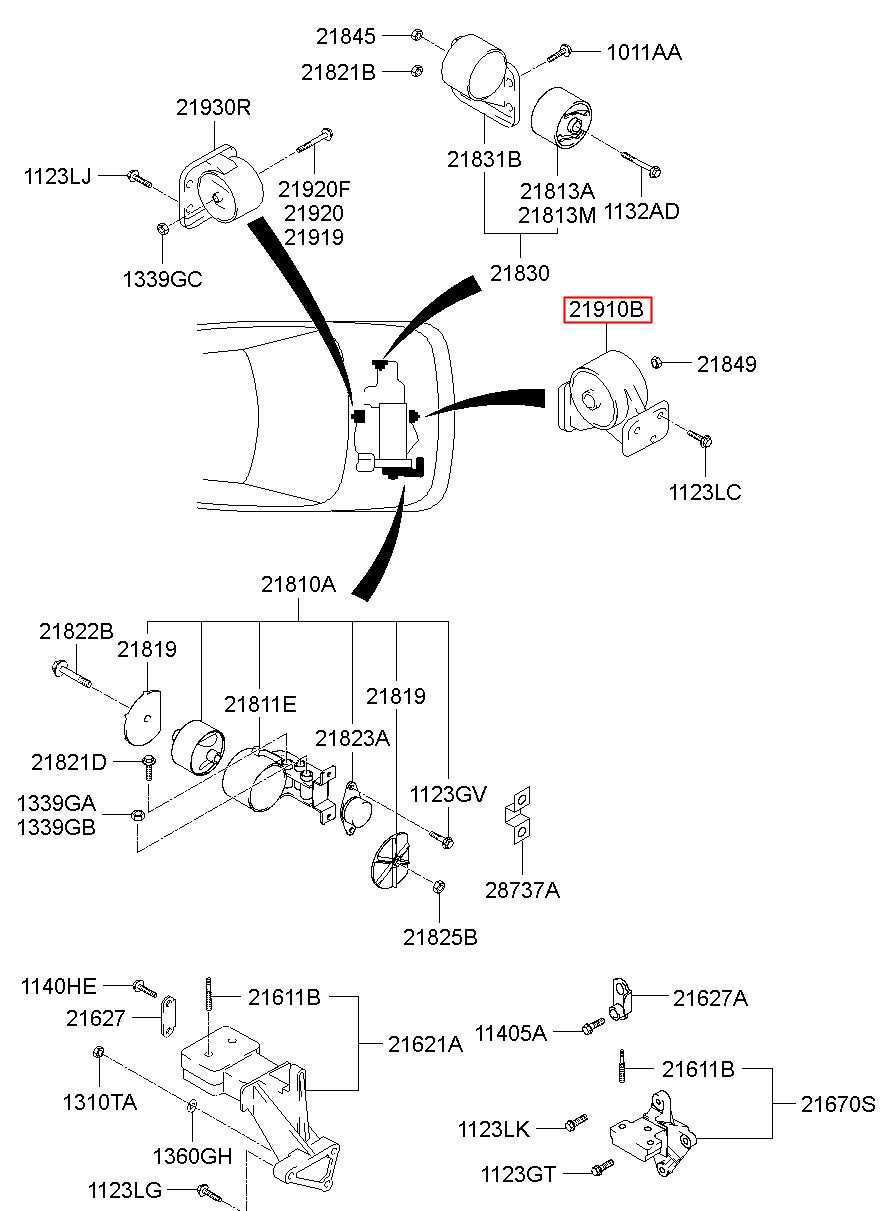 21845
21821B
1011AA
21930R
1123LJ
21920F
21920
21919
1339GC
21831B
21813A
21813M
1132AD
21830
21910B
21849
1123LC
21810A
21822B
21819
21811E
21819
21823A
21821D
1339GA
1339GB
1123GV
28737A
21825B
1140HE
21627
21611B
21621A
1310TA
1360GH
1123LG
21627A
11405A
21611B
21670S
1123LK
1123GT